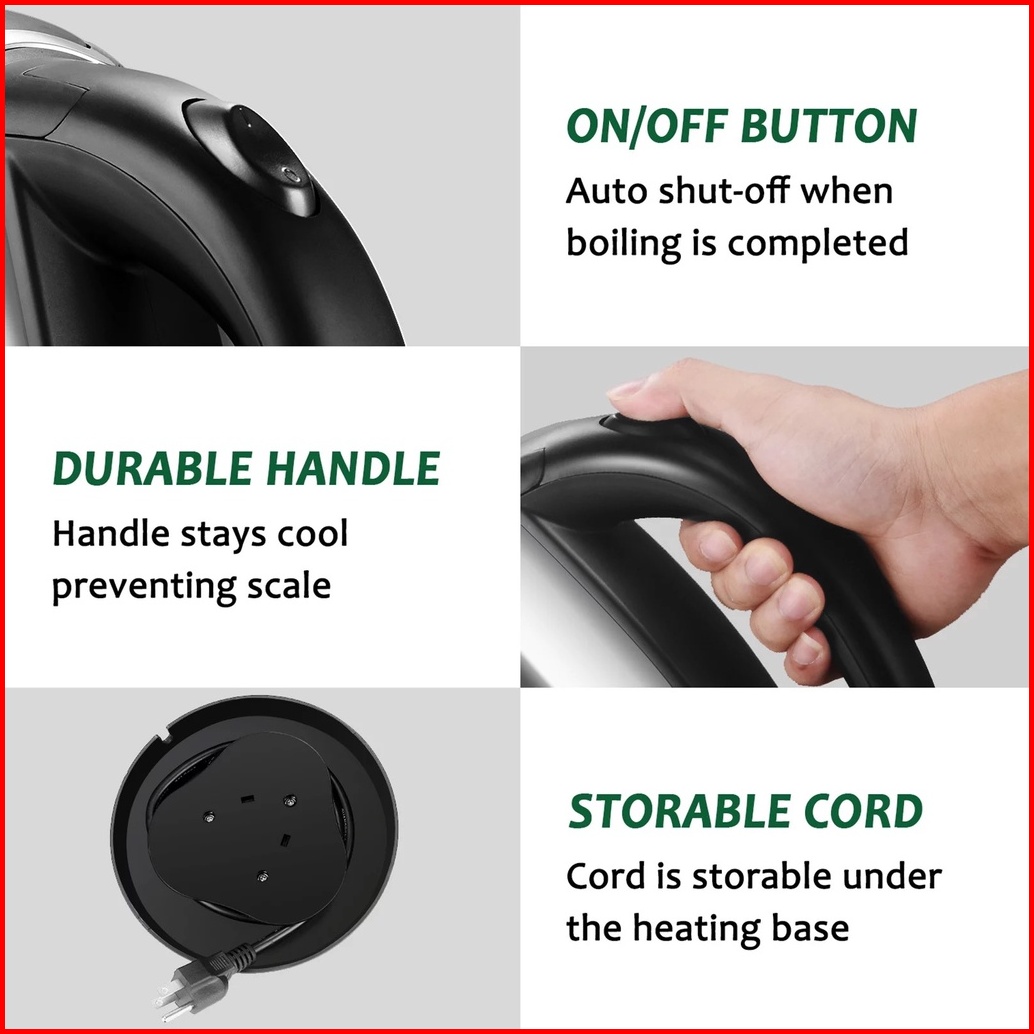 ON/OFF BUTTON
Auto shut-off when boiling is completed

DURABLE HANDLE
Handle stays cool preventing scale

STORABLE CORD
Cord is storable under the heating base