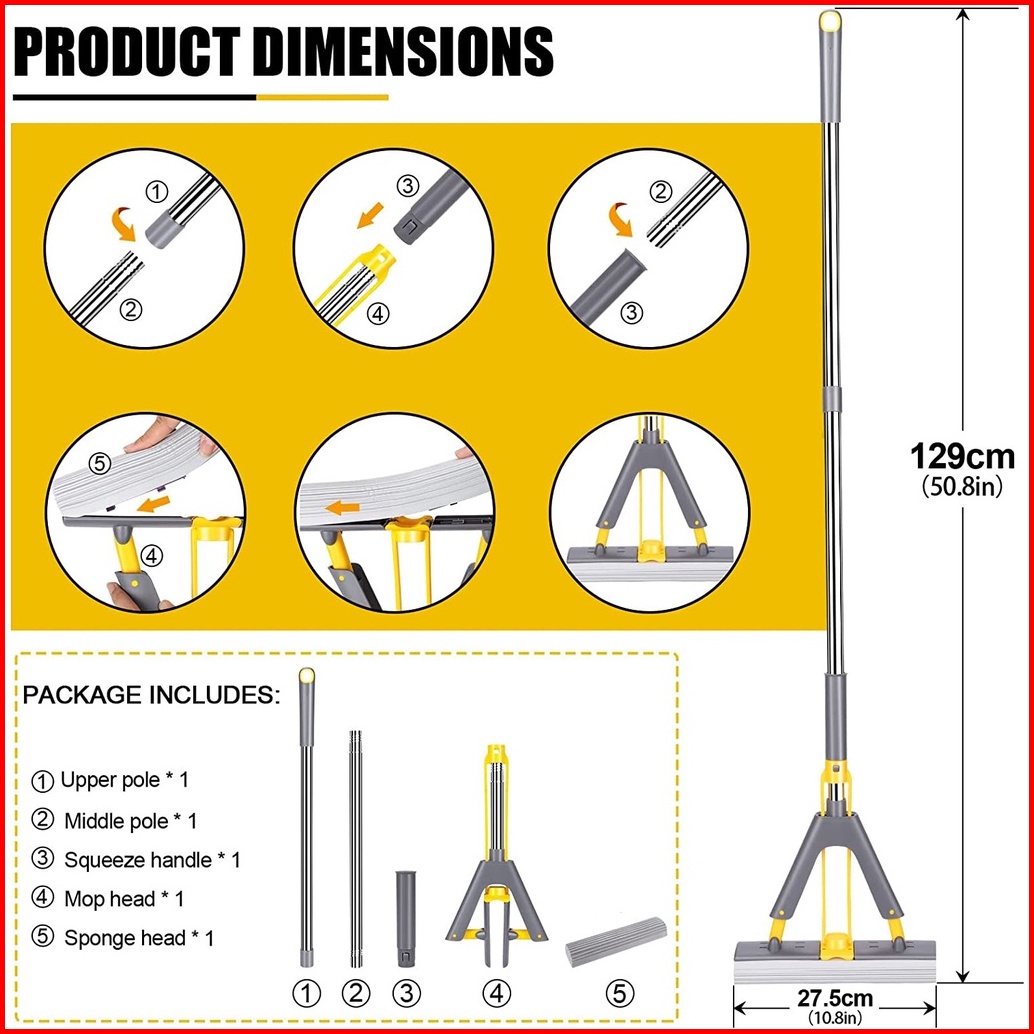 PRODUCT DIMENSIONS

①
②

③
④

②
③

⑤
④

129cm
(50.8in)

PACKAGE INCLUDES:

① Upper pole * 1

② Middle pole * 1

③ Squeeze handle * 1

④ Mop head * 1

⑤ Sponge head * 1

① ② ③ ④ ⑤

27.5cm
(10.8in)