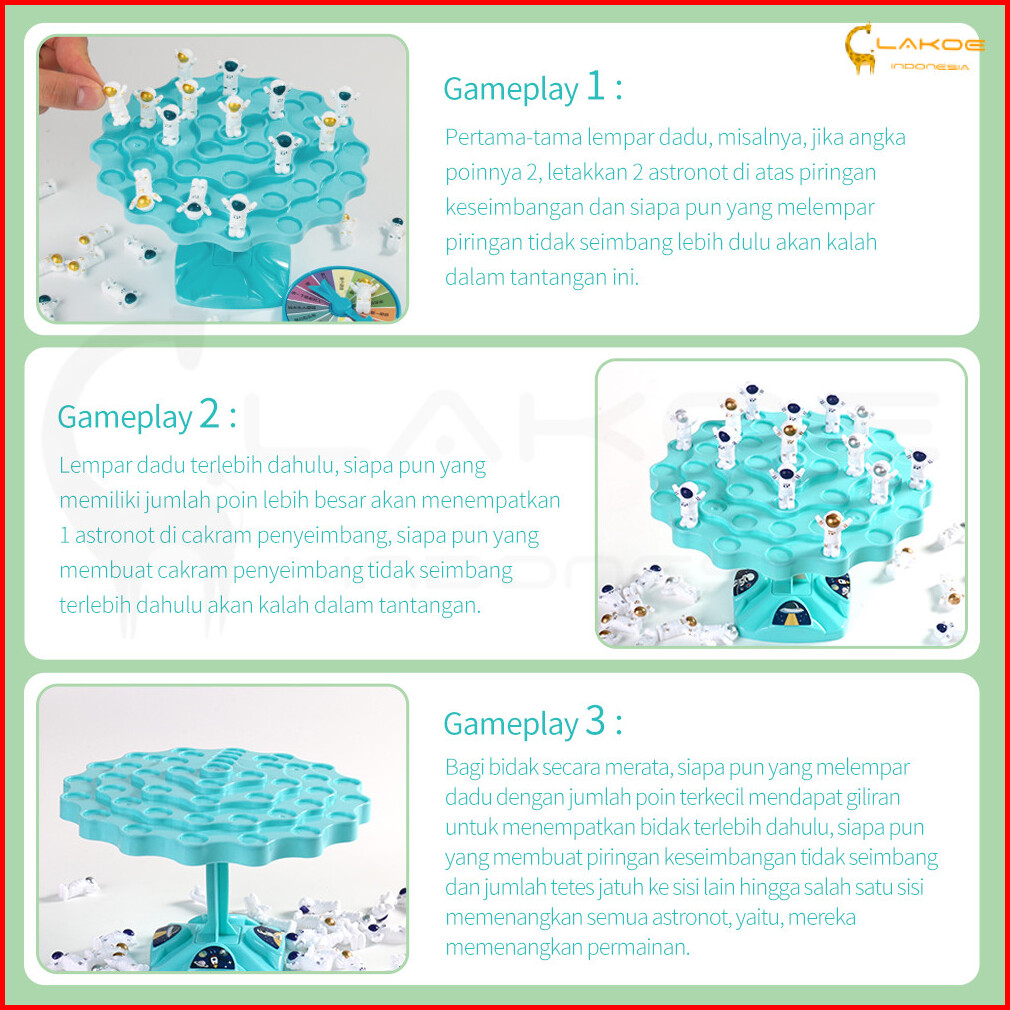 LAKOE
INDONESIA

Gameplay 1 :
Pertama-tama lempar dadu, misalnya, jika angka poinnya 2, letakkan 2 astronot di atas piringan keseimbangan dan siapa pun yang melempar piringan tidak seimbang lebih dulu akan kalah dalam tantangan ini.

Gameplay 2 :
Lempar dadu terlebih dahulu, siapa pun yang memiliki jumlah poin lebih besar akan menempatkan 1 astronot di cakram penyeimbang, siapa pun yang membuat cakram penyeimbang tidak seimbang terlebih dahulu akan kalah dalam tantangan.

Gameplay 3 :
Bagi bidak secara merata, siapa pun yang melempar dadu dengan jumlah poin terkecil mendapat giliran untuk menempatkan bidak terlebih dahulu, siapa pun yang membuat piringan keseimbangan tidak seimbang dan jumlah tetes jatuh ke sisi lain hingga salah satu sisi memenangkan semua astronot, yaitu, mereka memenangkan permainan.