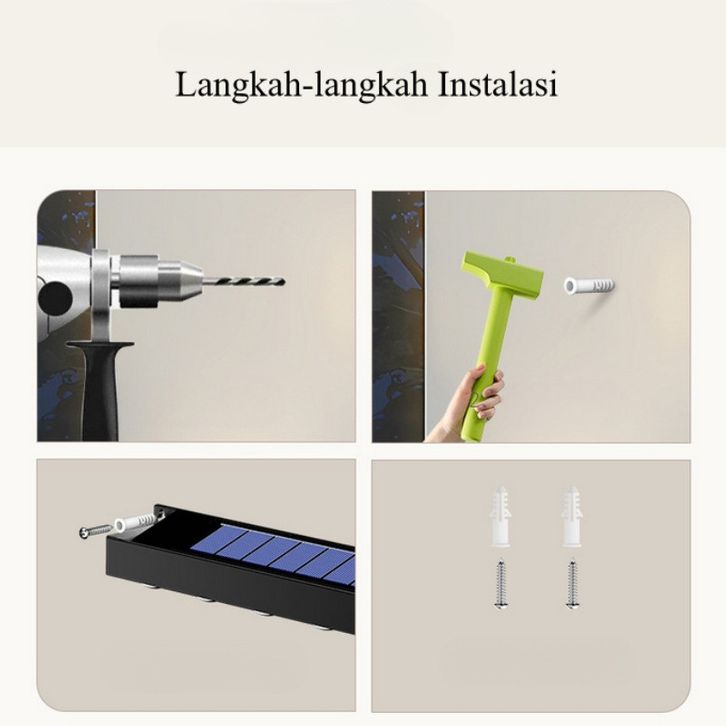 Langkah-langkah Instalasi