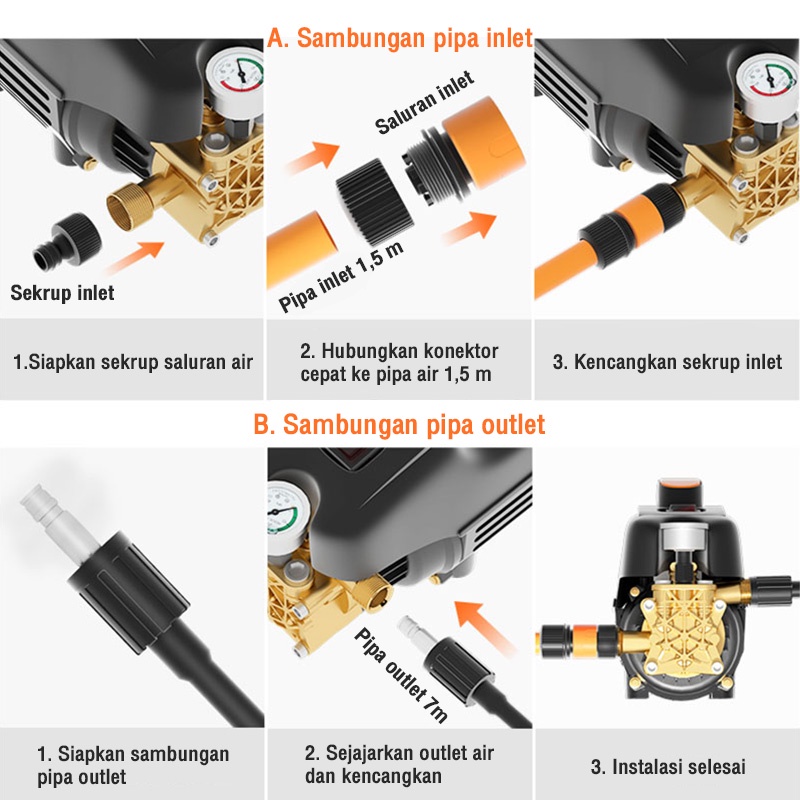 A. Sambungan pipa inlet

Sekrup inlet

Saluran inlet

Pipa inlet 1,5 m

1.Siapkan sekrup saluran air

2. Hubungkan konektor cepat ke pipa air 1,5 m

3. Kencangkan sekrup inlet

B. Sambungan pipa outlet

Pipa outlet 7m

1. Siapkan sambungan pipa outlet

2. Sejajarkan outlet air dan kencangkan

3. Instalasi selesai