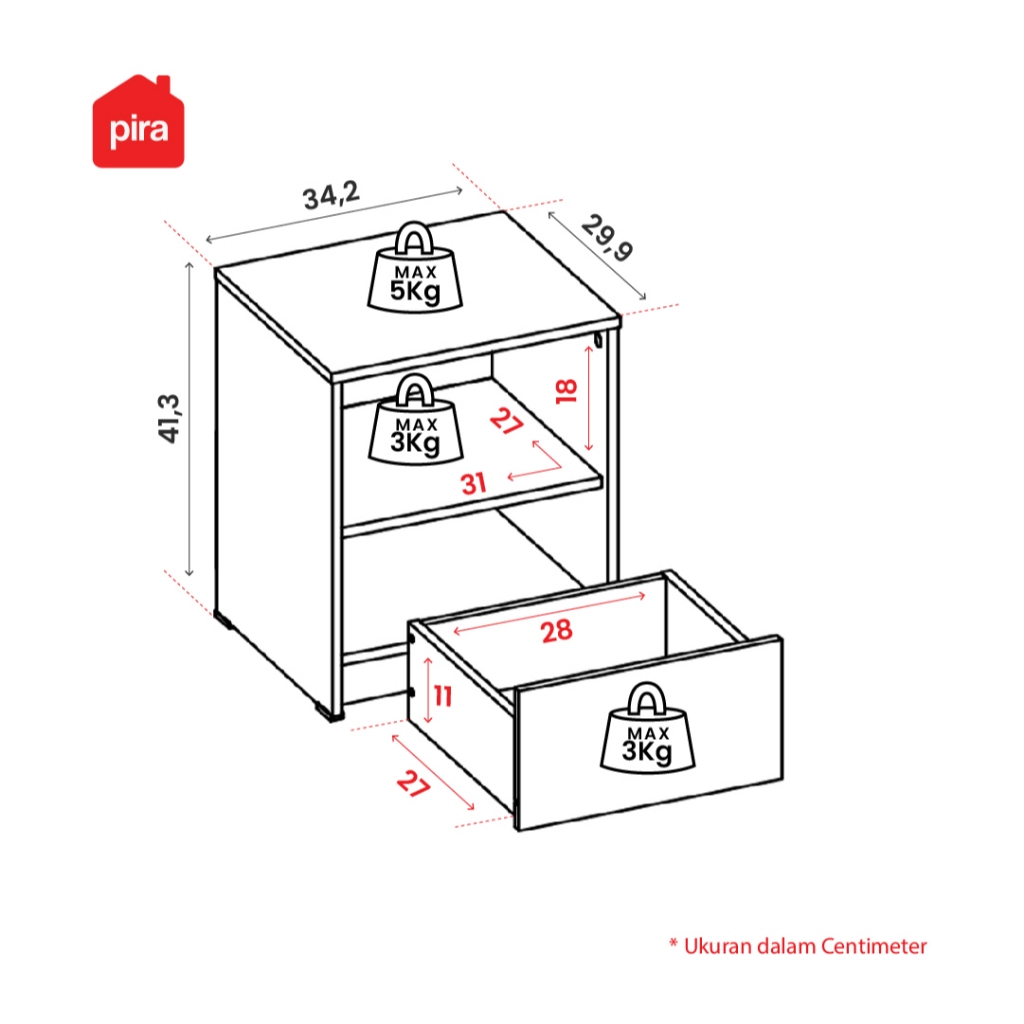 pira

34,2

29,9

MAX 5Kg

41,3

18

MAX 3Kg

27

31

28

11

MAX 3Kg

27

* Ukuran dalam Centimeter