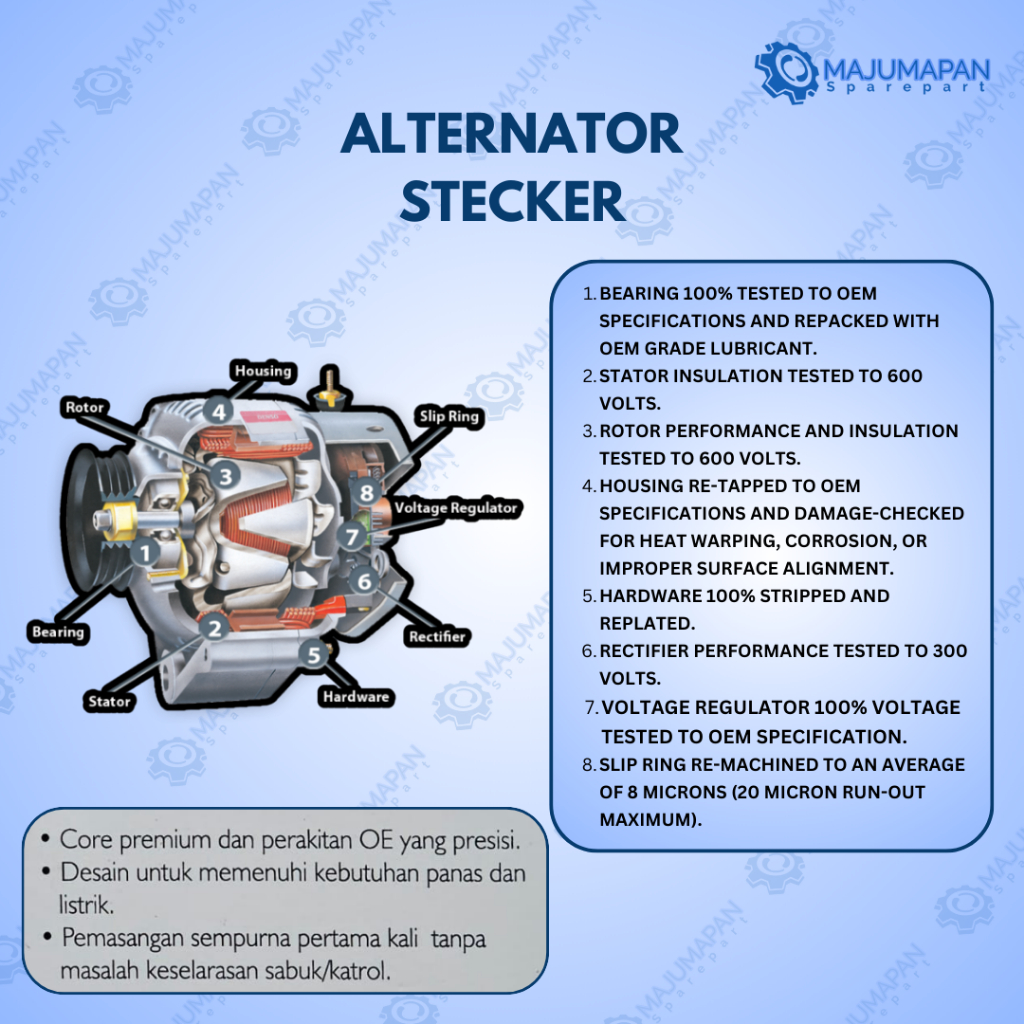 MAJUMAPAN
Sparepart

ALTERNATOR STECKER

Housing
Rotor
Slip Ring
Voltage Regulator
Bearing
Rectifier
Stator
Hardware
1
2
3
4
5
6
7
8

1. BEARING 100% TESTED TO OEM SPECIFICATIONS AND REPACKED WITH OEM GRADE LUBRICANT.
2. STATOR INSULATION TESTED TO 600 VOLTS.
3. ROTOR PERFORMANCE AND INSULATION TESTED TO 600 VOLTS.
4. HOUSING RE-TAPPED TO OEM SPECIFICATIONS AND DAMAGE-CHECKED FOR HEAT WARPING, CORROSION, OR IMPROPER SURFACE ALIGNMENT.
5. HARDWARE 100% STRIPPED AND REPLATED.
6. RECTIFIER PERFORMANCE TESTED TO 300 VOLTS.
7. VOLTAGE REGULATOR 100% VOLTAGE TESTED TO OEM SPECIFICATION.
8. SLIP RING RE-MACHINED TO AN AVERAGE OF 8 MICRONS (20 MICRON RUN-OUT MAXIMUM).

• Core premium dan perakitan OE yang presisi.
• Desain untuk memenuhi kebutuhan panas dan listrik.
• Pemasangan sempurna pertama kali tanpa masalah keselarasan sabuk/katrol.