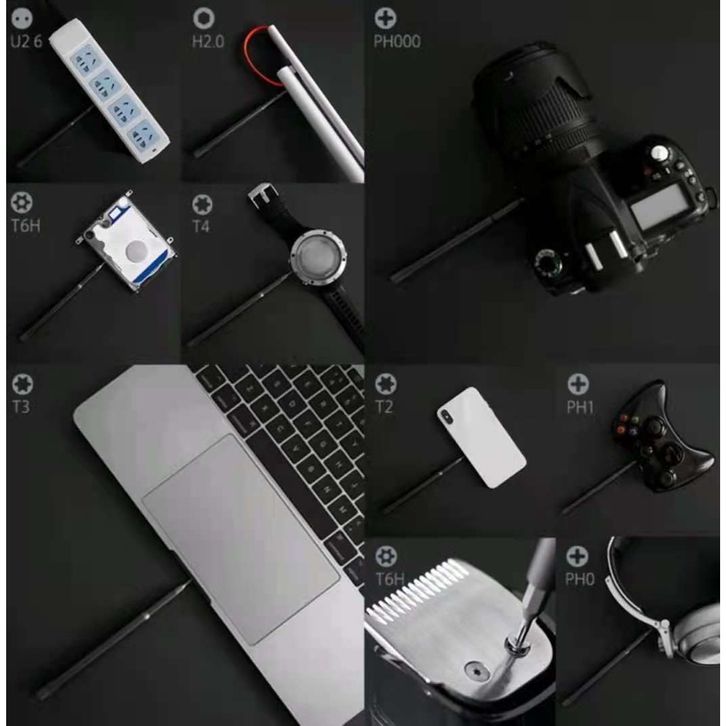 U2 6

H2.0

PH000

T6H

T4

T3

T2

PH1

T6H

PH0