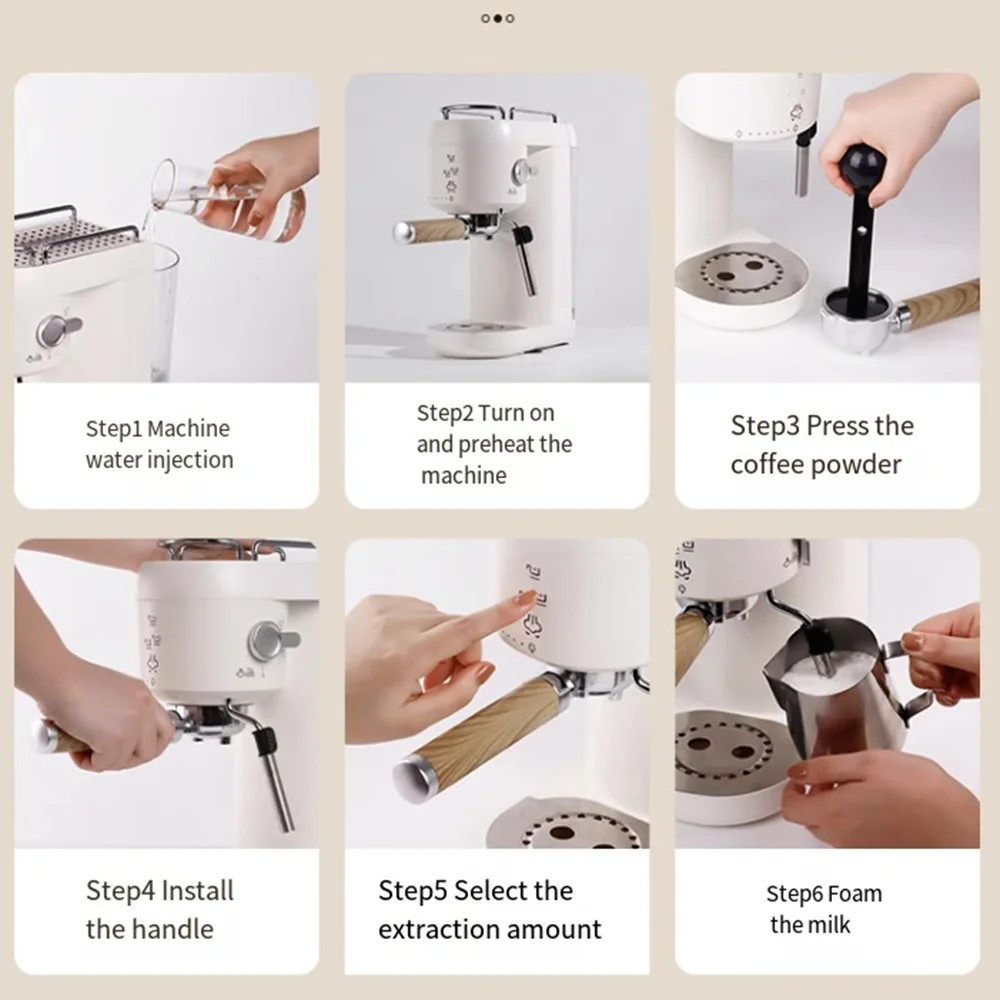 Step1 Machine water injection

Step2 Turn on and preheat the machine

Step3 Press the coffee powder

Step4 Install the handle

Step5 Select the extraction amount

Step6 Foam the milk