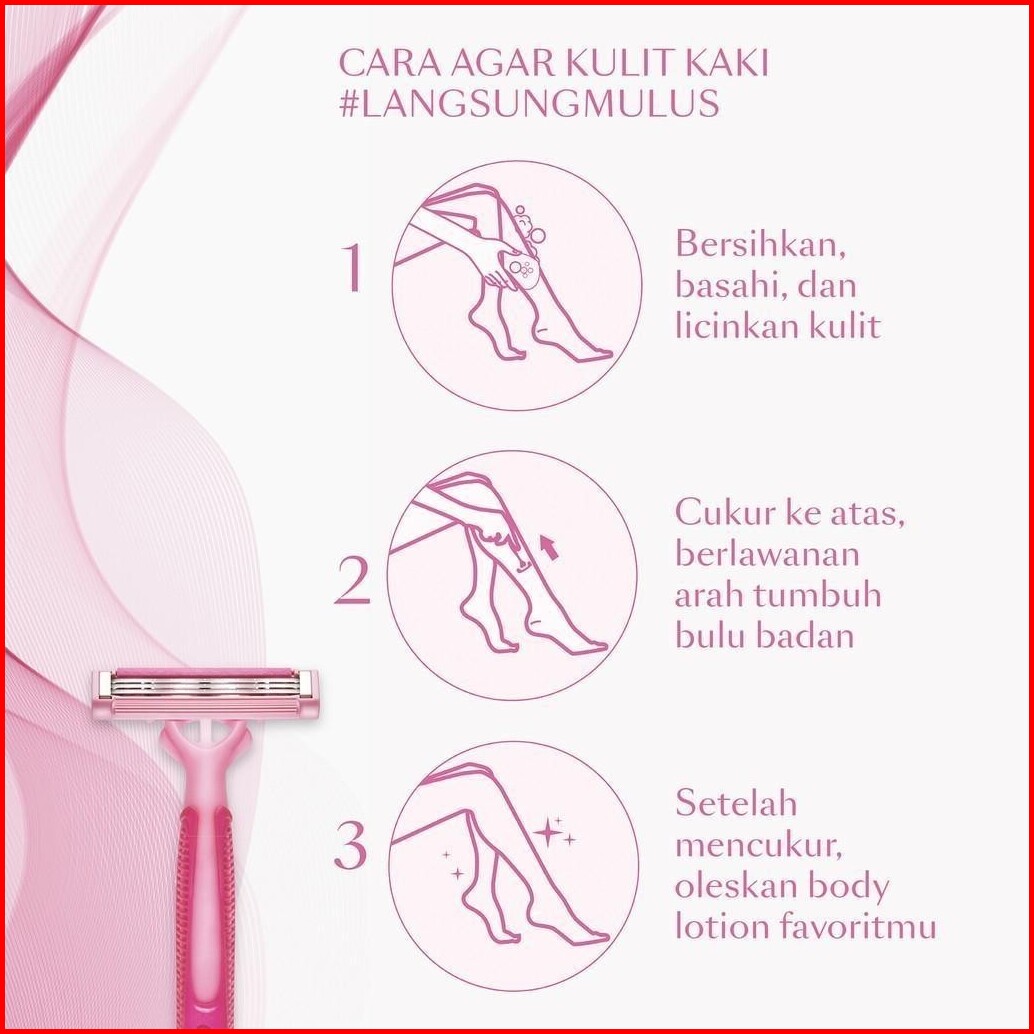 CARA AGAR KULIT KAKI #LANGSUNGMULUS

1

Bersihkan, basahi, dan licinkan kulit

2

Cukur ke atas, berlawanan arah tumbuh bulu badan

3

Setelah mencukur, oleskan body lotion favoritmu