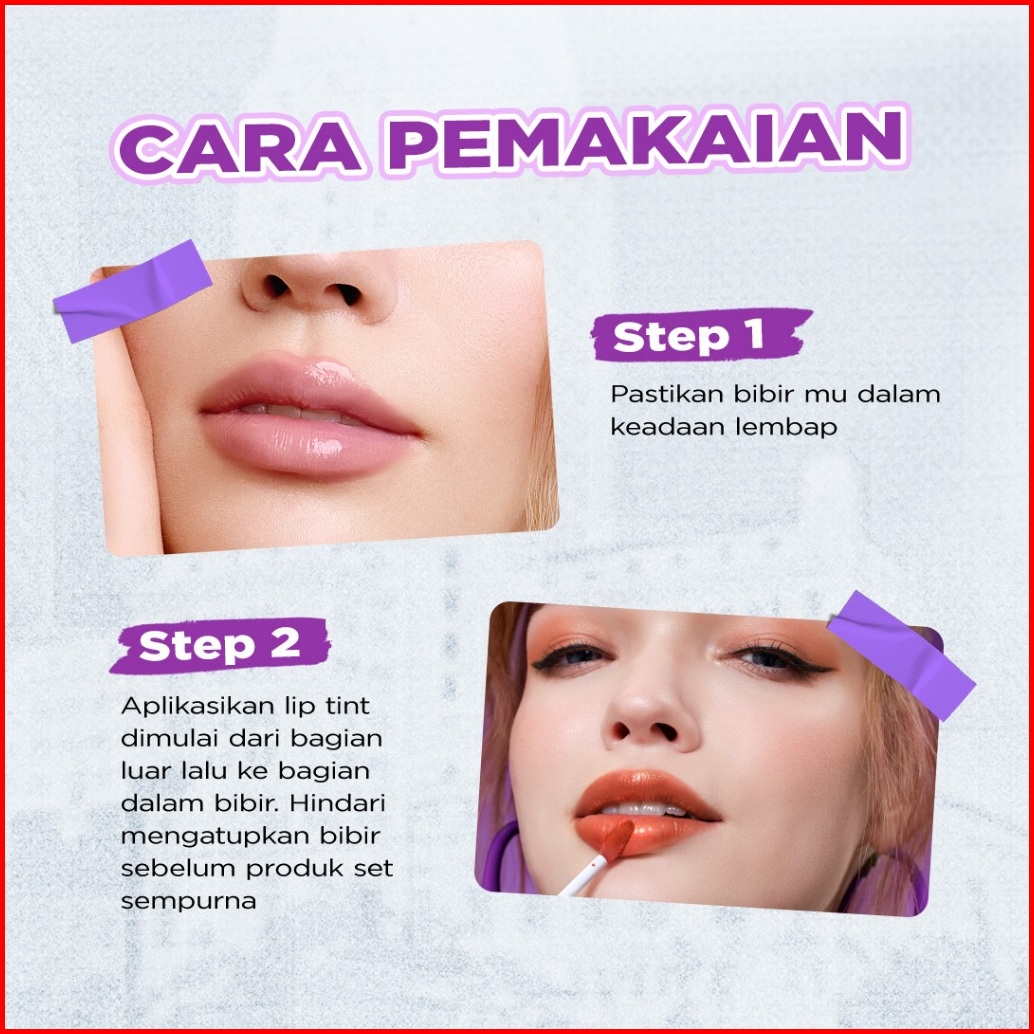 CARA PEMAKAIAN

Step 1

Pastikan bibir mu dalam keadaan lembap

Step 2

Aplikasikan lip tint dimulai dari bagian luar lalu ke bagian dalam bibir. Hindari mengatupkan bibir sebelum produk set sempurna