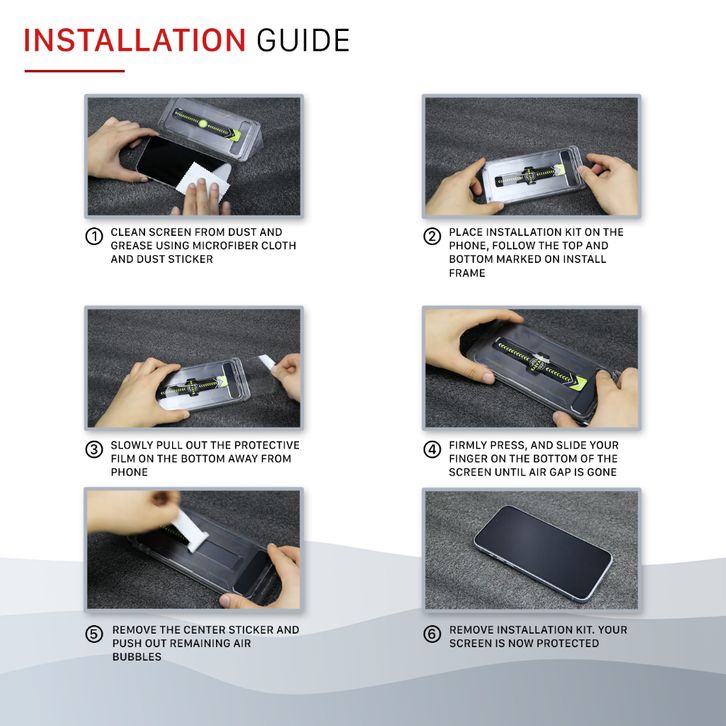 INSTALLATION GUIDE

① CLEAN SCREEN FROM DUST AND GREASE USING MICROFIBER CLOTH AND DUST STICKER

② PLACE INSTALLATION KIT ON THE PHONE, FOLLOW THE TOP AND BOTTOM MARKED ON INSTALL FRAME

③ SLOWLY PULL OUT THE PROTECTIVE FILM ON THE BOTTOM AWAY FROM PHONE

④ FIRMLY PRESS, AND SLIDE YOUR FINGER ON THE BOTTOM OF THE SCREEN UNTIL AIR GAP IS GONE

⑤ REMOVE THE CENTER STICKER AND PUSH OUT REMAINING AIR BUBBLES

⑥ REMOVE INSTALLATION KIT. YOUR SCREEN IS NOW PROTECTED