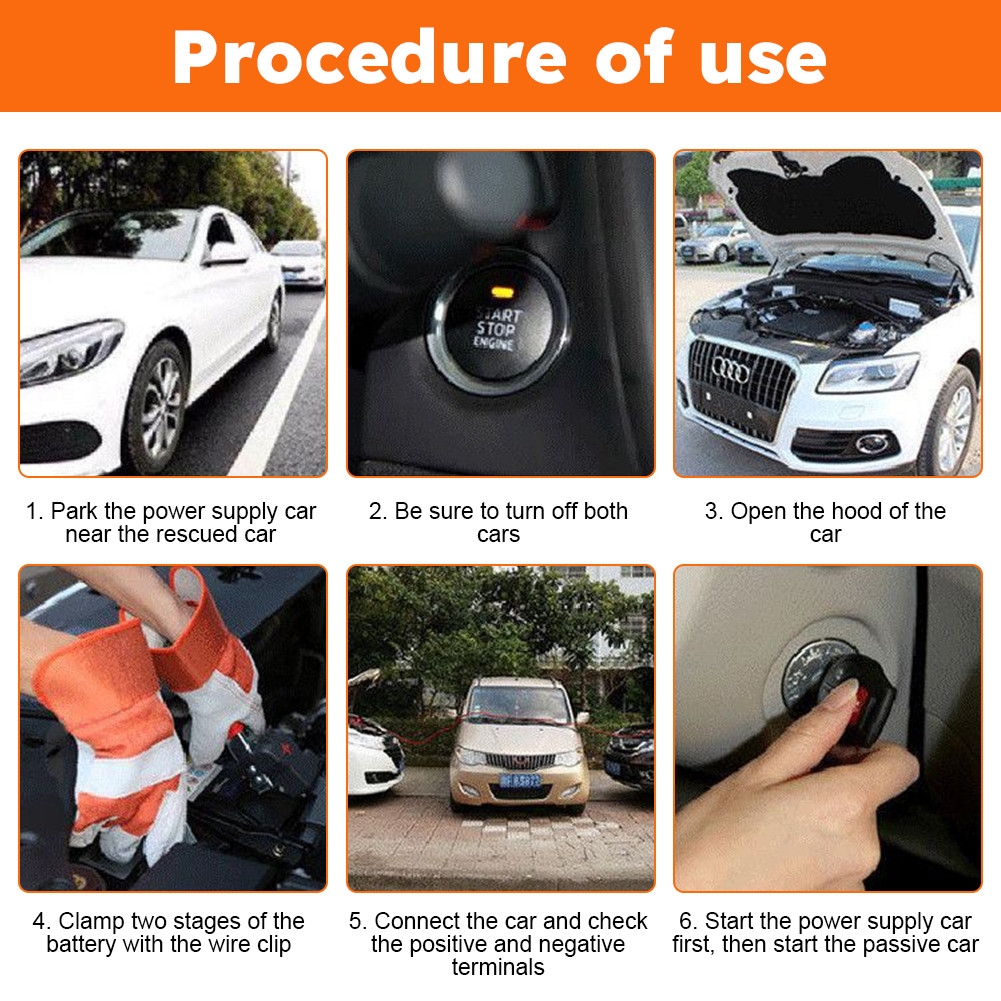 Procedure of use

START STOP ENGINE

1. Park the power supply car near the rescued car

2. Be sure to turn off both cars

3. Open the hood of the car

4. Clamp two stages of the battery with the wire clip

5. Connect the car and check the positive and negative terminals

6. Start the power supply car first, then start the passive car