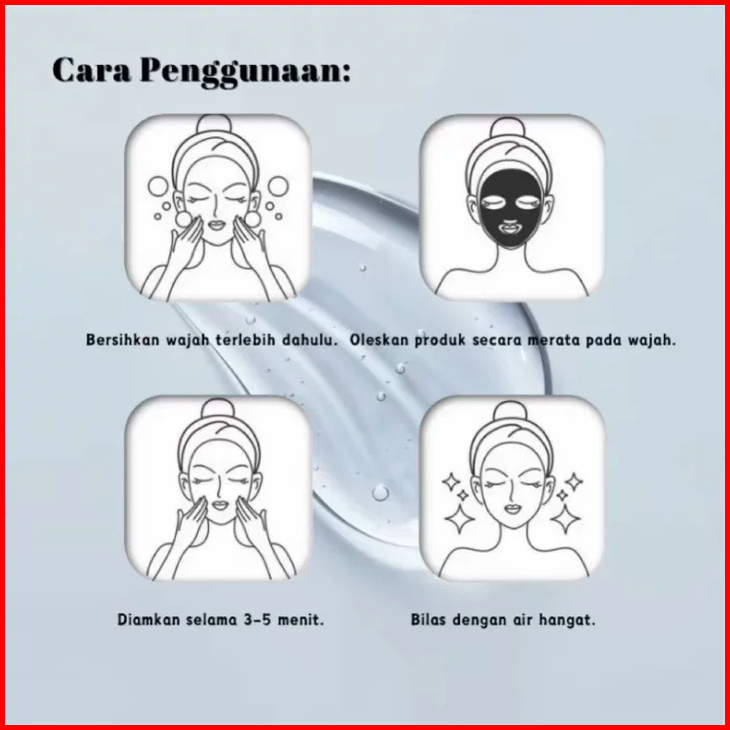 Cara Penggunaan:

Bersihkan wajah terlebih dahulu.

Oleskan produk secara merata pada wajah.

Diamkan selama 3-5 menit.

Bilas dengan air hangat.