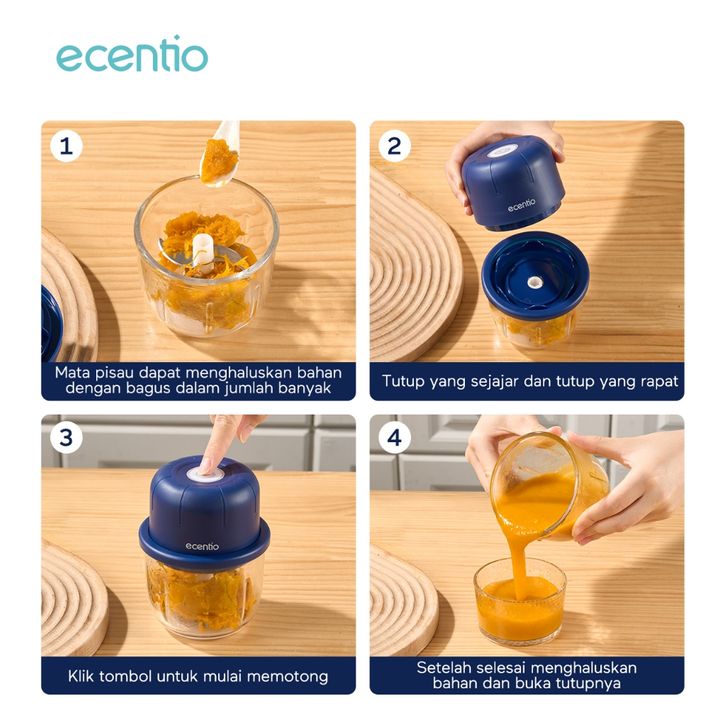 ecentio

1

Mata pisau dapat menghaluskan bahan dengan bagus dalam jumlah banyak

2

ecentio

Tutup yang sejajar dan tutup yang rapat

3

ecentio

Klik tombol untuk mulai memotong

4

Setelah selesai menghaluskan bahan dan buka tutupnya