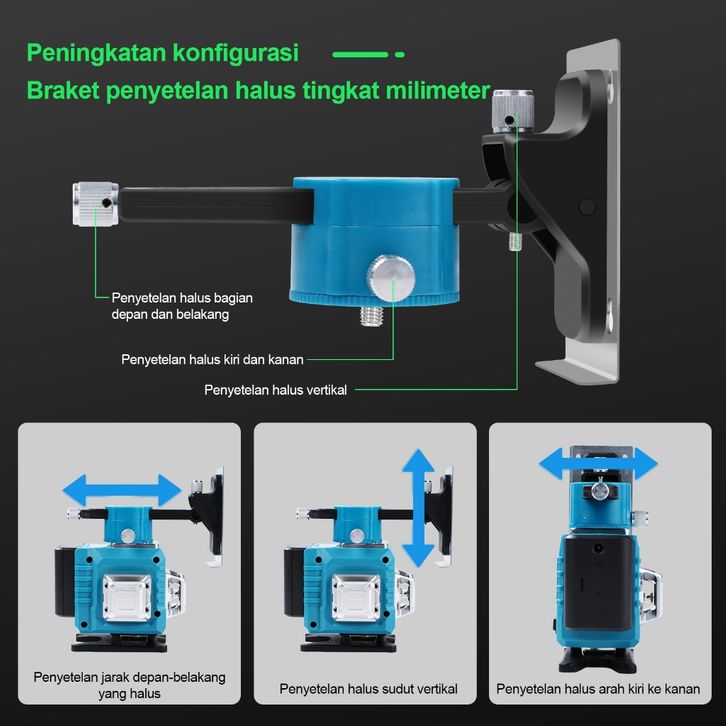 Peningkatan konfigurasi

Braket penyetelan halus tingkat milimeter

Penyetelan halus bagian depan dan belakang

Penyetelan halus kiri dan kanan

Penyetelan halus vertikal

Penyetelan jarak depan-belakang yang halus

Penyetelan halus sudut vertikal

Penyetelan halus arah kiri ke kanan