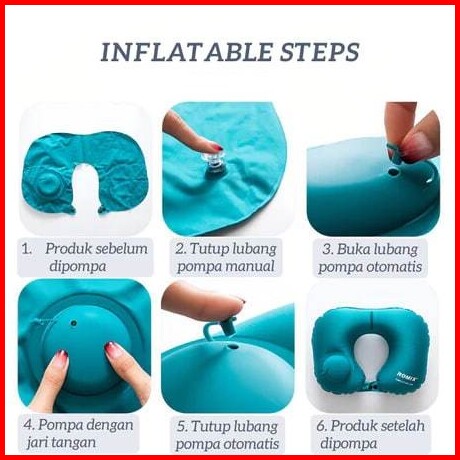 INFLATABLE STEPS

1. Produk sebelum dipompa

2. Tutup lubang pompa manual

3. Buka lubang pompa otomatis

4. Pompa dengan jari tangan

5. Tutup lubang pompa otomatis

ROMIX

6. Produk setelah dipompa