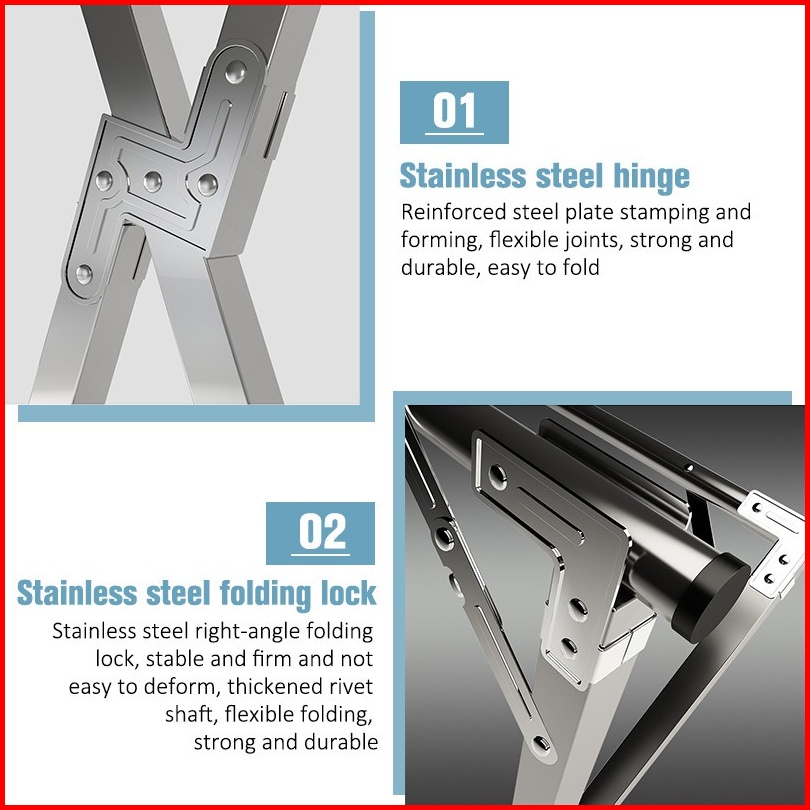 01

Stainless steel hinge

Reinforced steel plate stamping and forming, flexible joints, strong and durable, easy to fold

02

Stainless steel folding lock

Stainless steel right-angle folding lock, stable and firm and not easy to deform, thickened rivet shaft, flexible folding, strong and durable