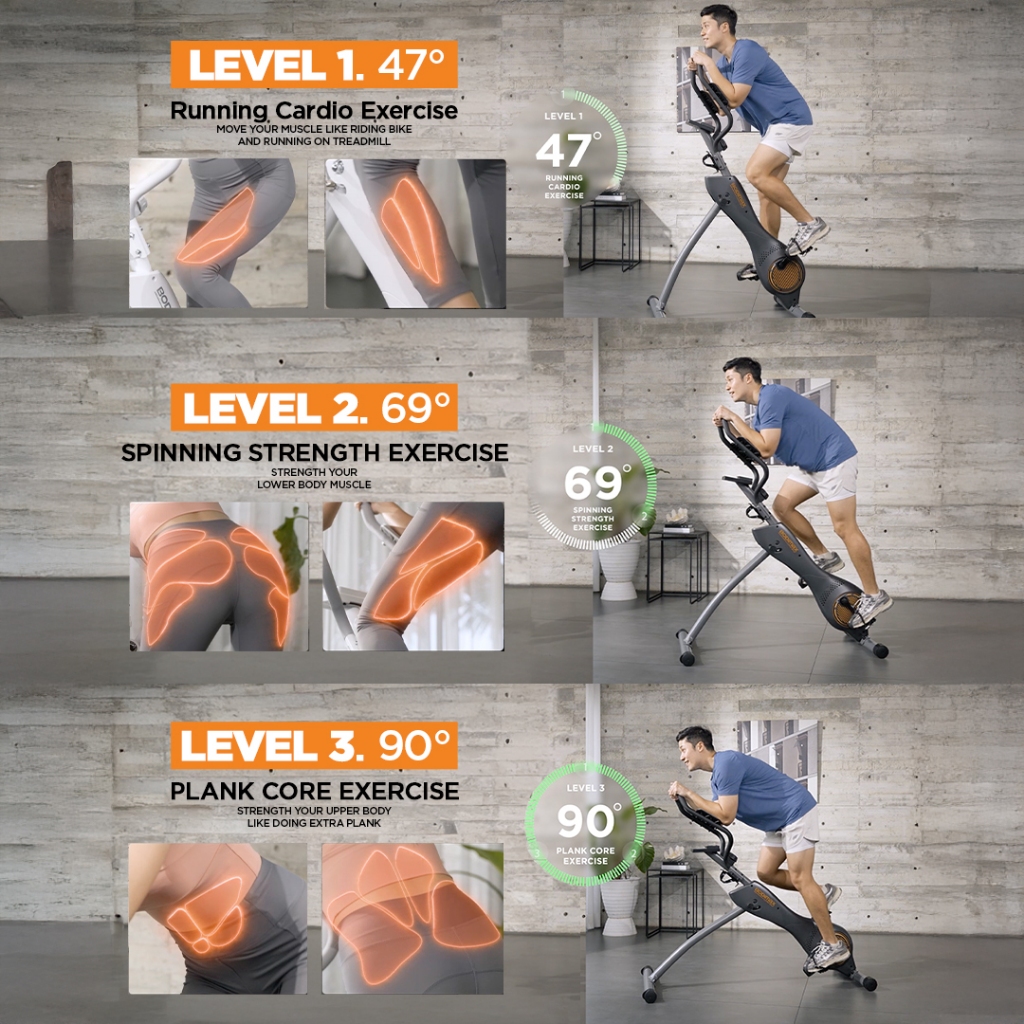 LEVEL 1. 47°

Running Cardio Exercise

MOVE YOUR MUSCLE LIKE RIDING BIKE AND RUNNING ON TREADMILL

LEVEL 1
47°
RUNNING CARDIO EXERCISE

LEVEL 2. 69°

SPINNING STRENGTH EXERCISE

STRENGTH YOUR LOWER BODY MUSCLE

LEVEL 2
69°
SPINNING STRENGTH EXERCISE

LEVEL 3. 90°

PLANK CORE EXERCISE

STRENGTH YOUR UPPER BODY LIKE DOING EXTRA PLANK

LEVEL 3
90°
PLANK CORE EXERCISE