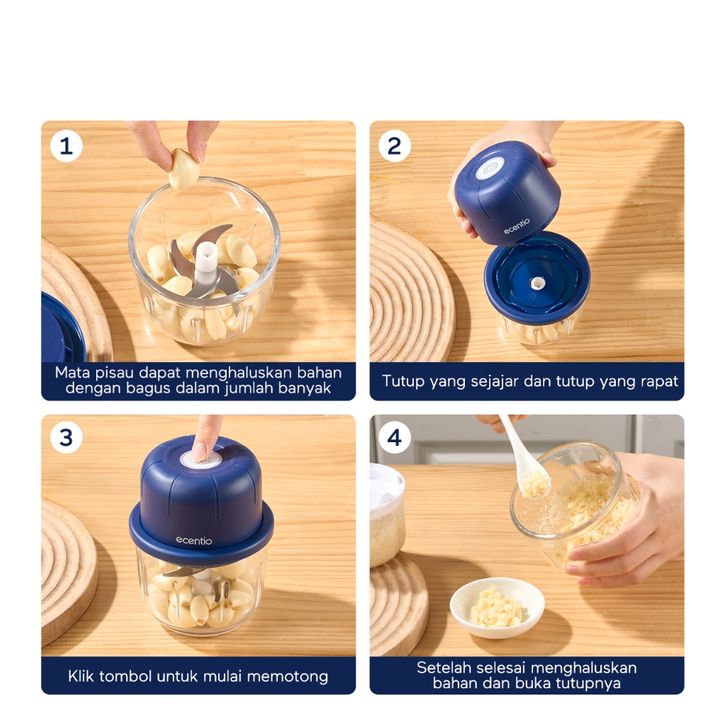 1

Mata pisau dapat menghaluskan bahan dengan bagus dalam jumlah banyak

2

ecentio

Tutup yang sejajar dan tutup yang rapat

3

ecentio

Klik tombol untuk mulai memotong

4

Setelah selesai menghaluskan bahan dan buka tutupnya