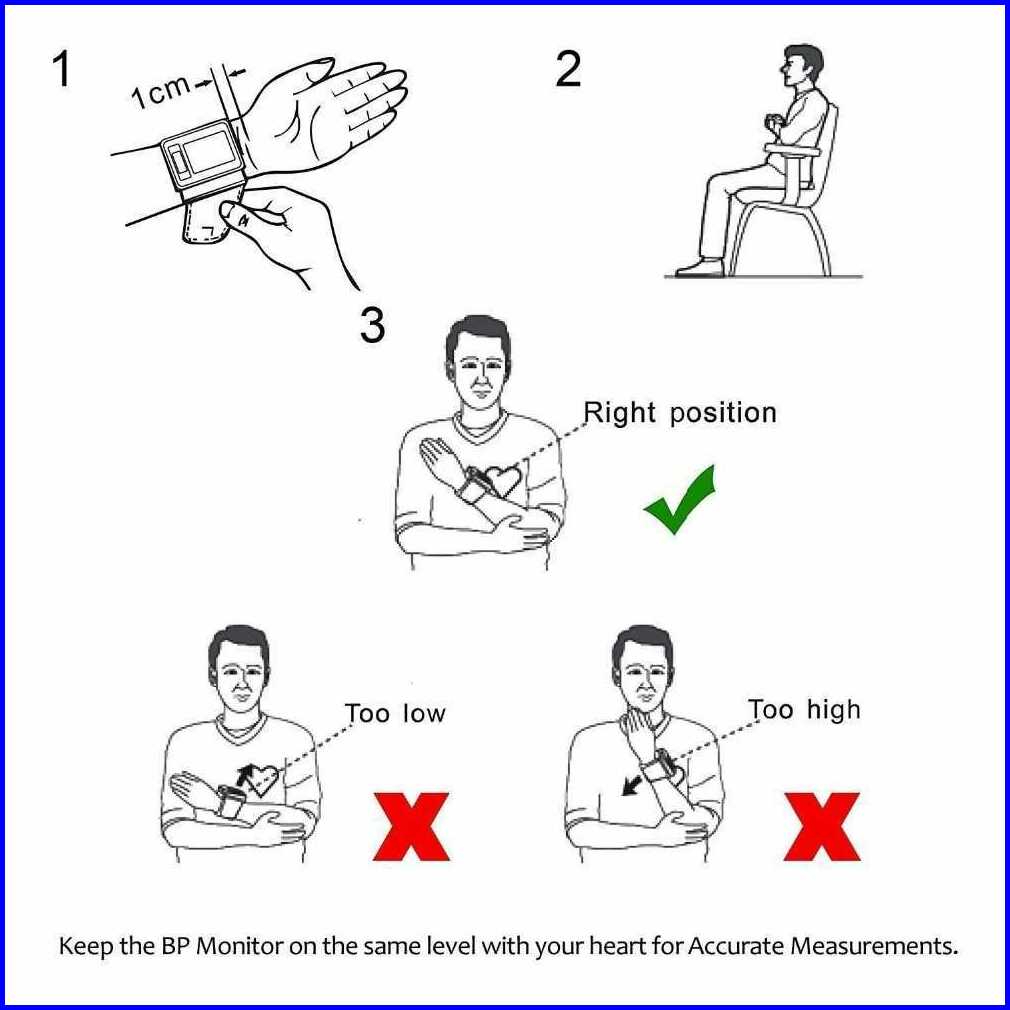 1

1cm

2

3

Right position

Too low

Too high

Keep the BP Monitor on the same level with your heart for Accurate Measurements.