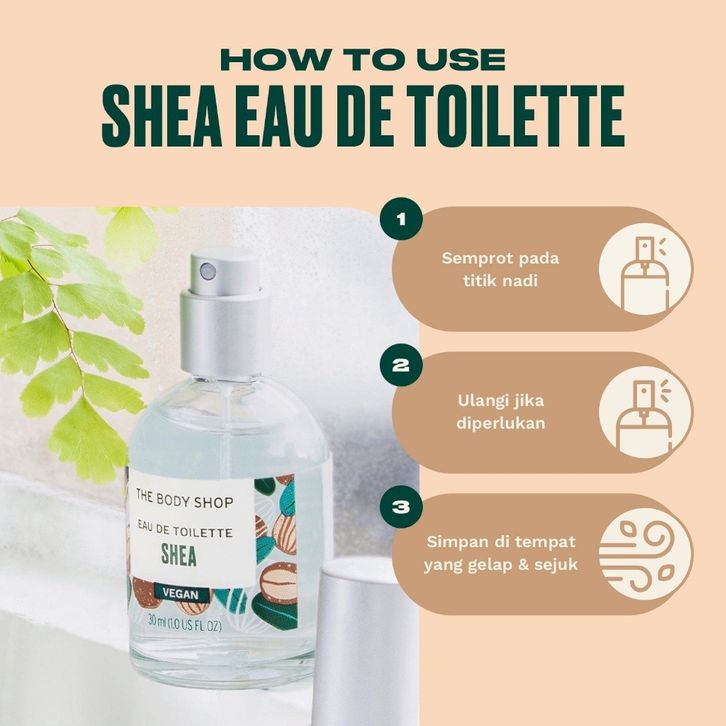 HOW TO USE
SHEA EAU DE TOILETTE

THE BODY SHOP
EAU DE TOILETTE
SHEA
VEGAN
30 ml (1.0 US FL OZ)

1
Semprot pada titik nadi

2
Ulangi jika diperlukan

3
Simpan di tempat yang gelap & sejuk