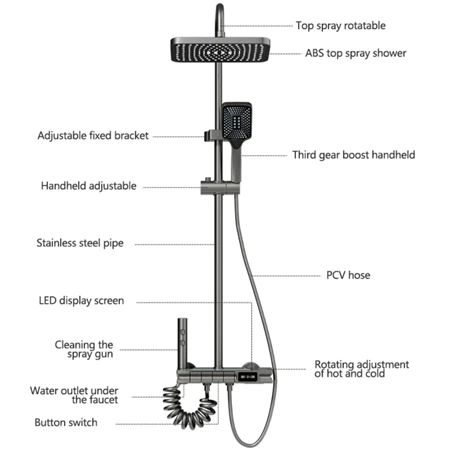 Top spray rotatable

ABS top spray shower

Adjustable fixed bracket

Third gear boost handheld

Handheld adjustable

Stainless steel pipe

PCV hose

LED display screen

Cleaning the spray gun

Rotating adjustment of hot and cold

Water outlet under the faucet

Button switch