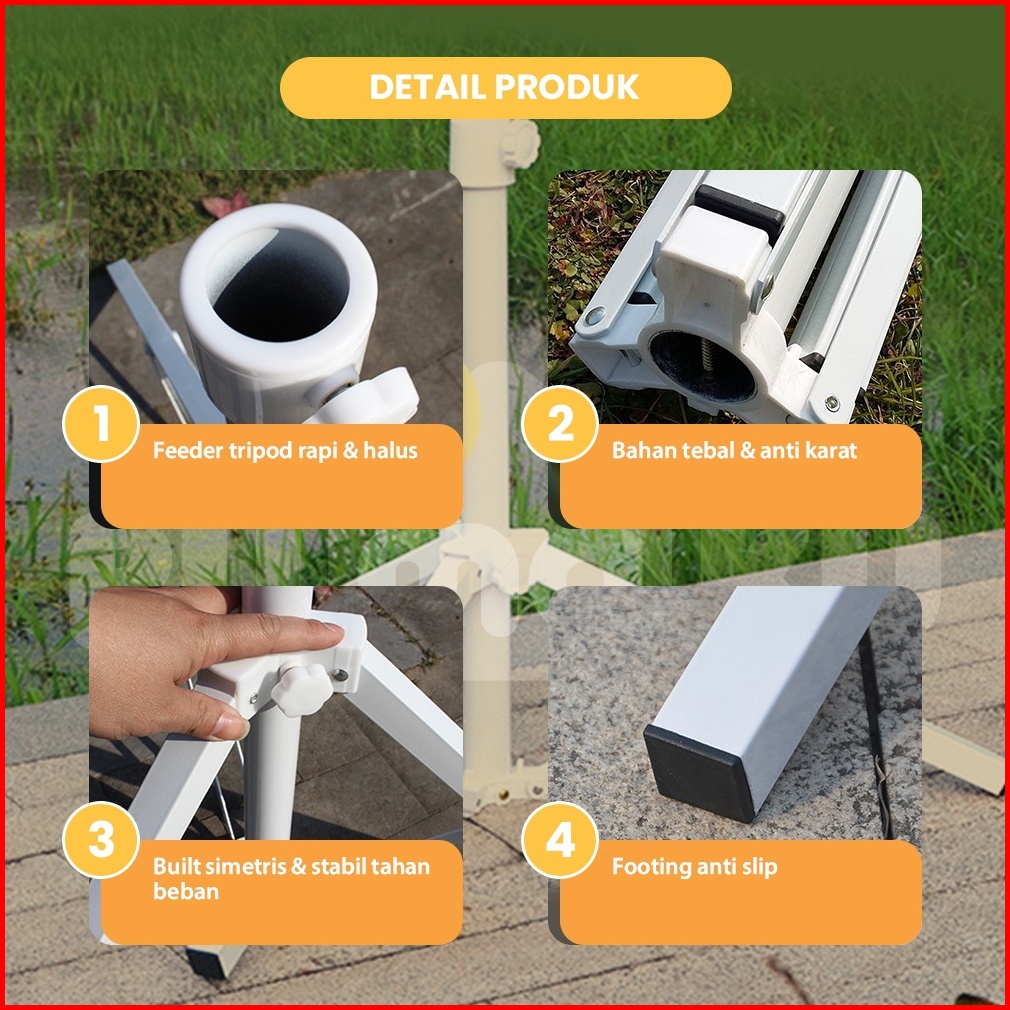 DETAIL PRODUK

1 Feeder tripod rapi & halus

2 Bahan tebal & anti karat

3 Built simetris & stabil tahan beban

4 Footing anti slip