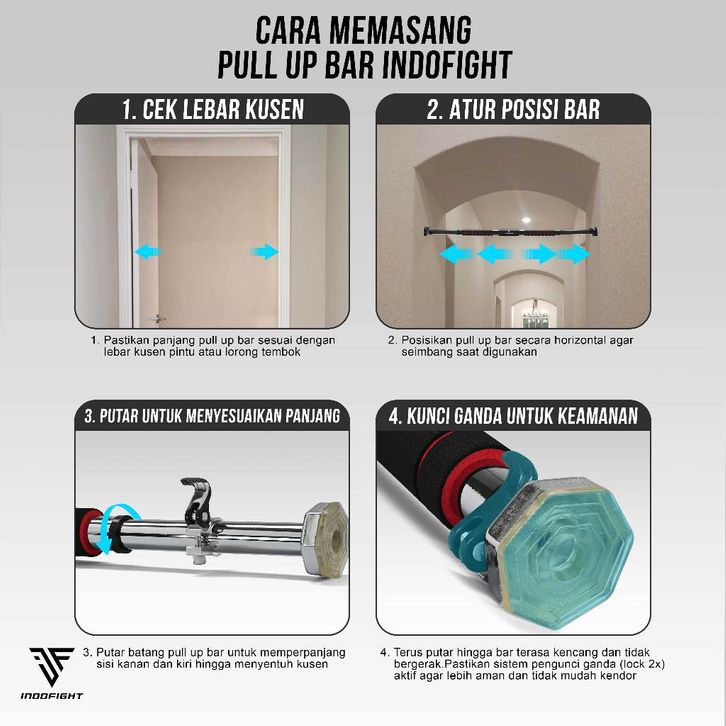 CARA MEMASANG
PULL UP BAR INDOFIGHT

1. CEK LEBAR KUSEN

1. Pastikan panjang pull up bar sesuai dengan lebar kusen pintu atau lorong tembok

2. ATUR POSISI BAR

2. Posisikan pull up bar secara horizontal agar seimbang saat digunakan

3. PUTAR UNTUK MENYESUAIKAN PANJANG

3. Putar batang pull up bar untuk memperpanjang sisi kanan dan kiri hingga menyentuh kusen

4. KUNCI GANDA UNTUK KEAMANAN

4. Terus putar hingga bar terasa kencang dan tidak bergerak.Pastikan sistem pengunci ganda (lock 2x) aktif agar lebih aman dan tidak mudah kendor

INDOFIGHT