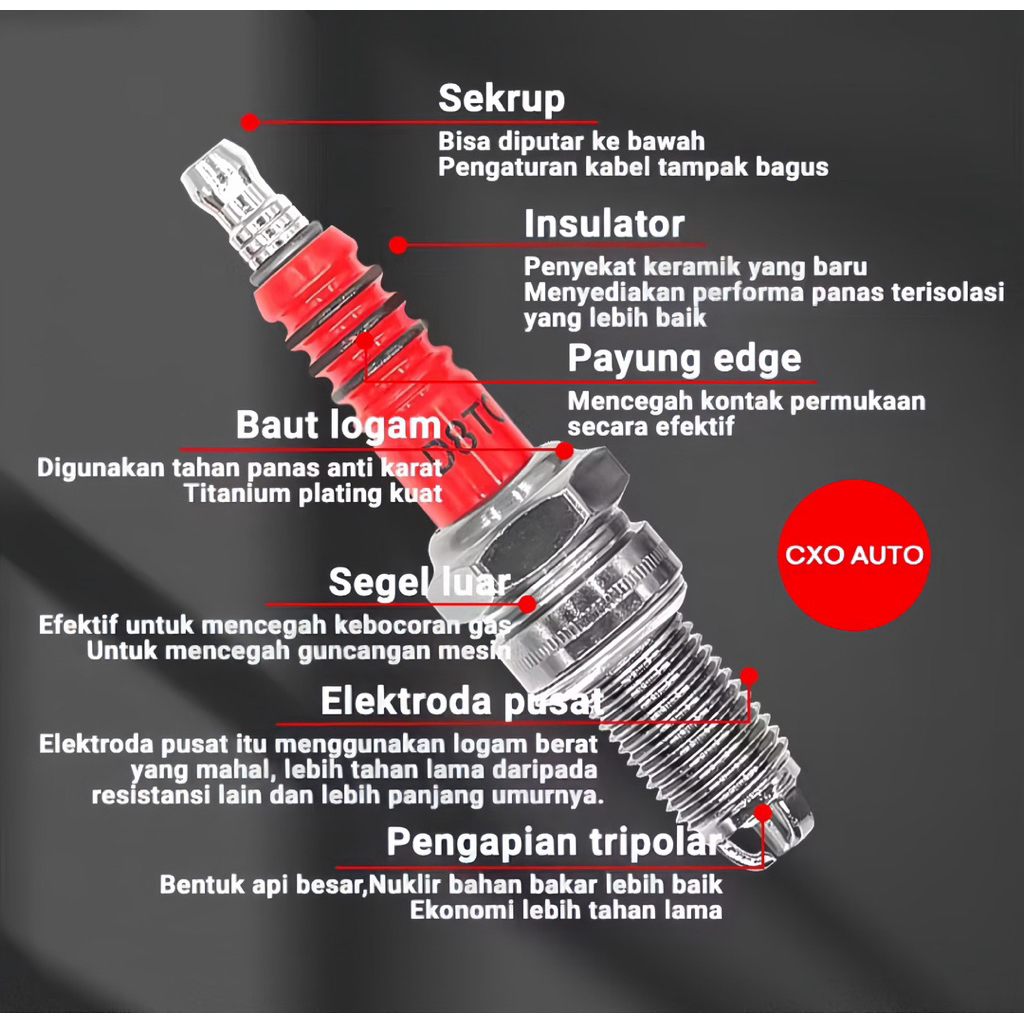 Sekrup
Bisa diputar ke bawah
Pengaturan kabel tampak bagus

Insulator
Penyekat keramik yang baru
Menyediakan performa panas terisolasi yang lebih baik

Payung edge
Mencegah kontak permukaan secara efektif

Baut logam
Digunakan tahan panas anti karat
Titanium plating kuat

D8TC

CXO AUTO

Segel luar
Efektif untuk mencegah kebocoran gas
Untuk mencegah guncangan mesin

Elektroda pusat
Elektroda pusat itu menggunakan logam berat yang mahal, lebih tahan lama daripada resistansi lain dan lebih panjang umurnya.

Pengapian tripolar
Bentuk api besar,Nuklir bahan bakar lebih baik
Ekonomi lebih tahan lama