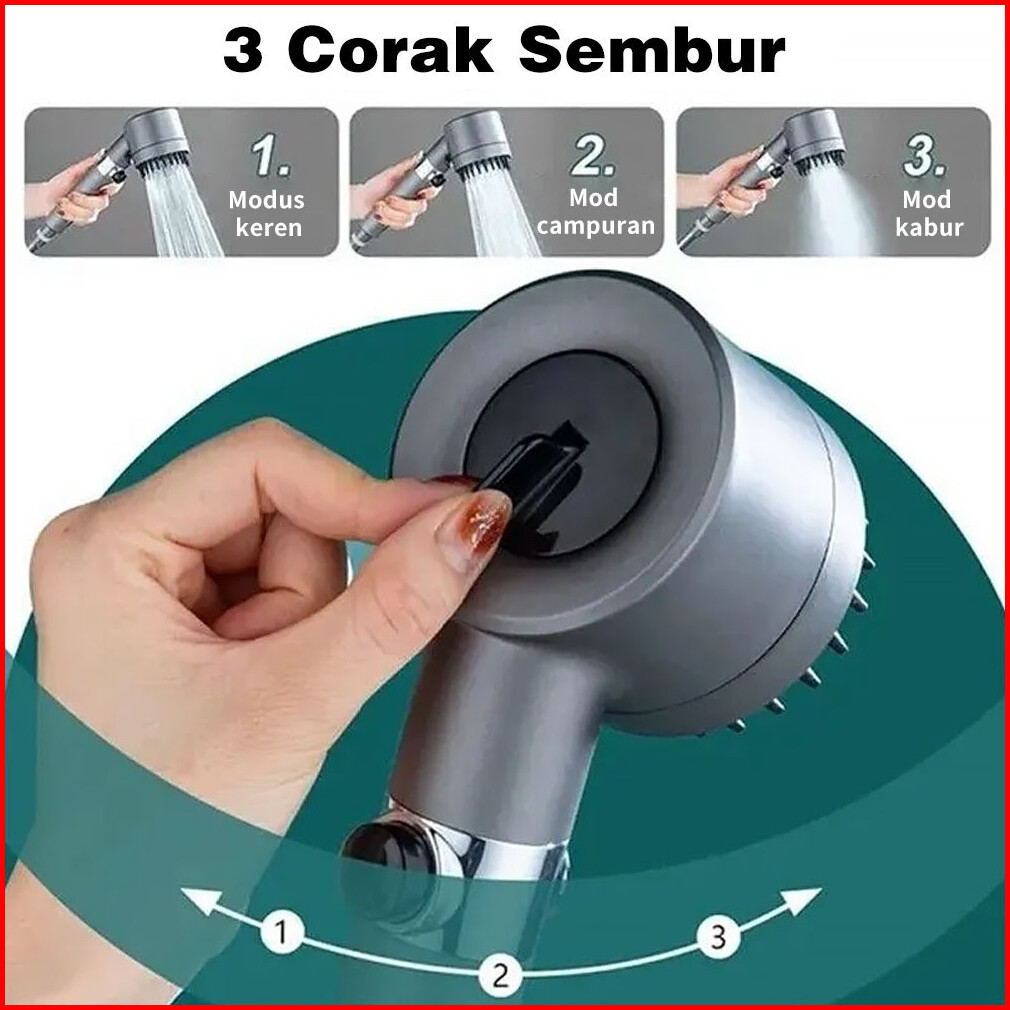 3 Corak Sembur

1.
Modus keren

2.
Mod campuran

3.
Mod kabur

1

2

3