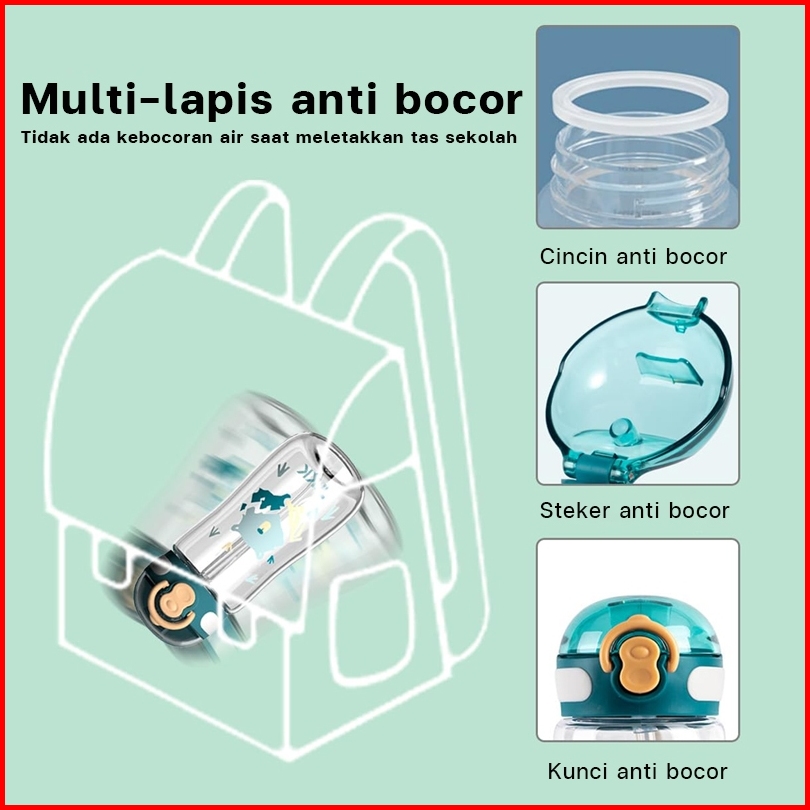 Multi-lapis anti bocor

Tidak ada kebocoran air saat meletakkan tas sekolah

Cincin anti bocor

Steker anti bocor

Kunci anti bocor