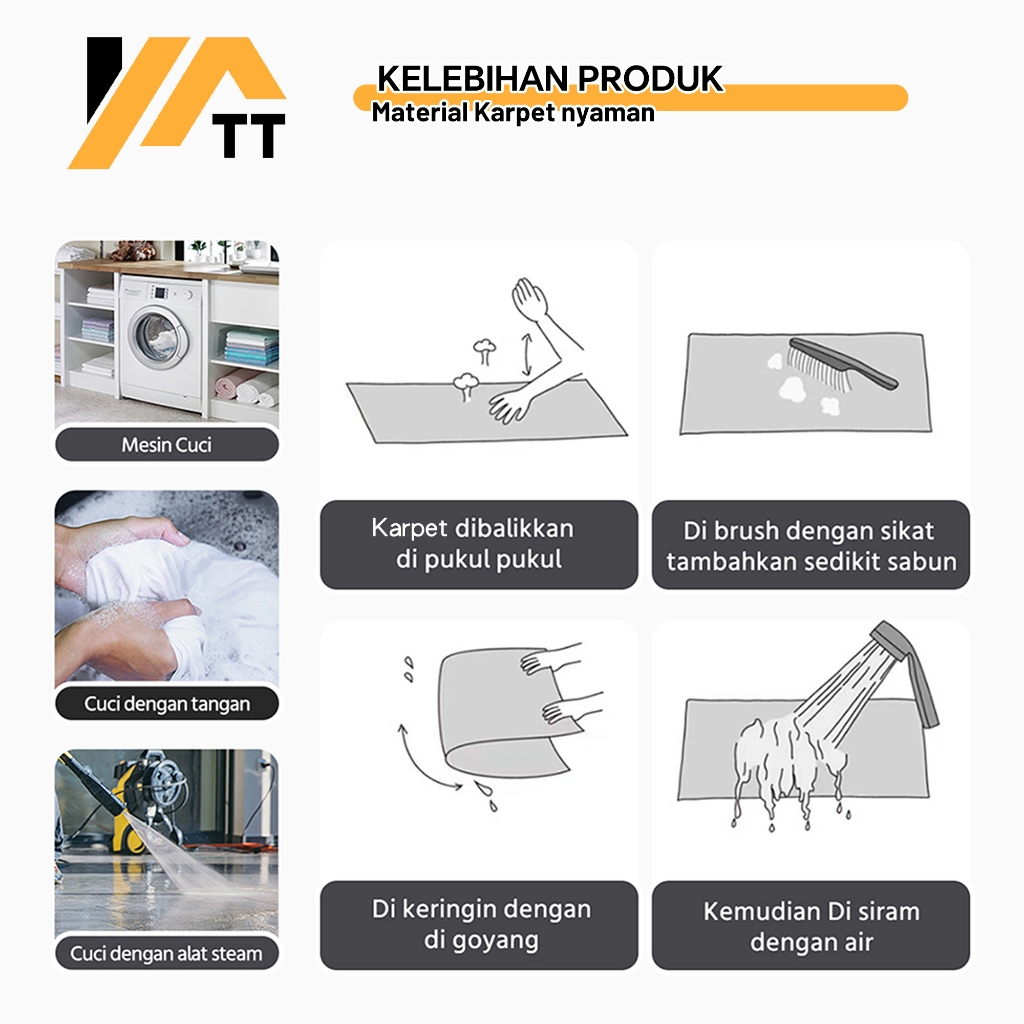 TT

KELEBIHAN PRODUK
Material Karpet nyaman

Mesin Cuci

Cuci dengan tangan

Cuci dengan alat steam

Karpet dibalikkan di pukul pukul

Di brush dengan sikat tambahkan sedikit sabun

Di keringin dengan di goyang

Kemudian Di siram dengan air