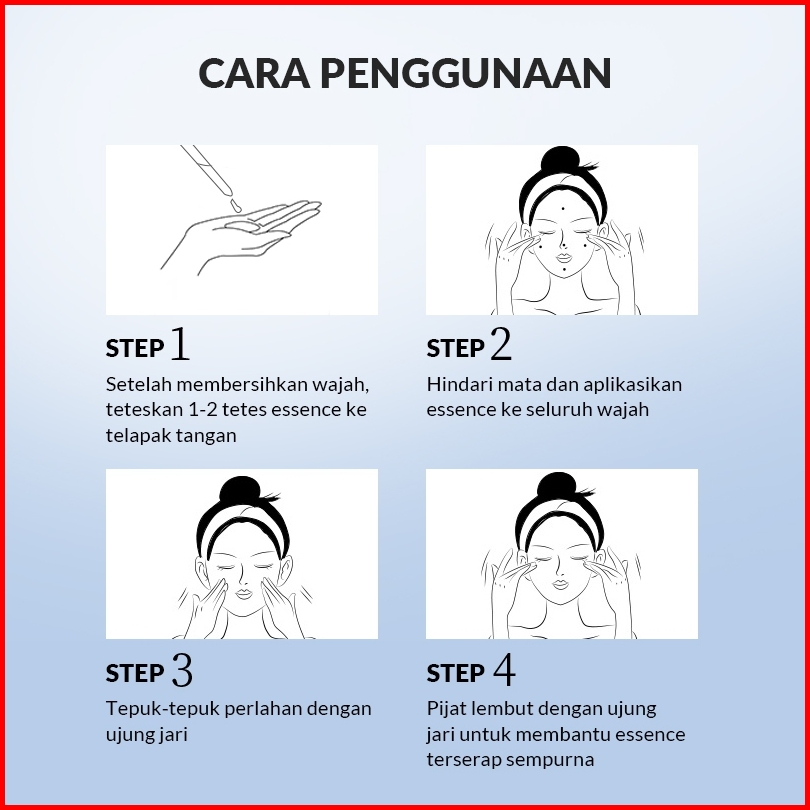 CARA PENGGUNAAN

STEP 1
Setelah membersihkan wajah, teteskan 1-2 tetes essence ke telapak tangan

STEP 2
Hindari mata dan aplikasikan essence ke seluruh wajah

STEP 3
Tepuk-tepuk perlahan dengan ujung jari

STEP 4
Pijat lembut dengan ujung jari untuk membantu essence terserap sempurna