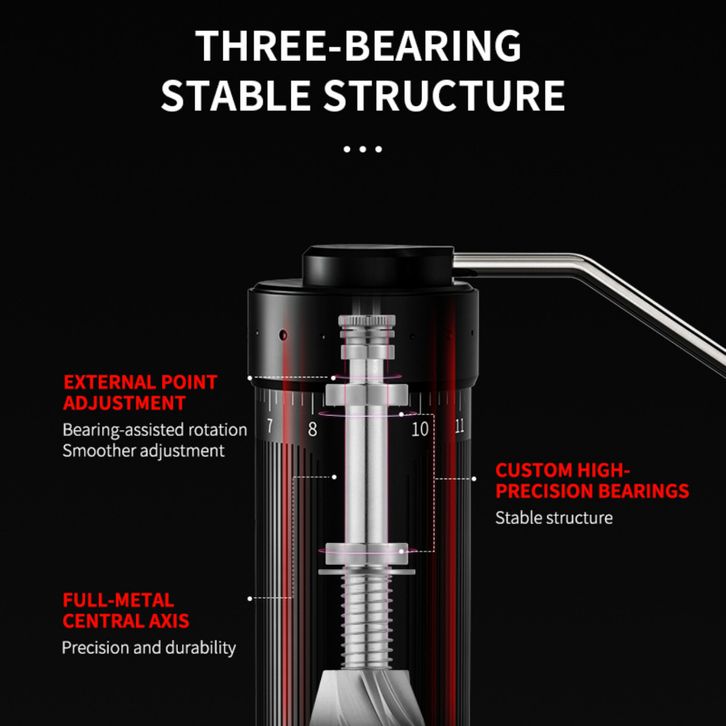 THREE-BEARING STABLE STRUCTURE

...

EXTERNAL POINT ADJUSTMENT
Bearing-assisted rotation
Smoother adjustment

7 8 10 11

CUSTOM HIGH-PRECISION BEARINGS
Stable structure

FULL-METAL CENTRAL AXIS
Precision and durability