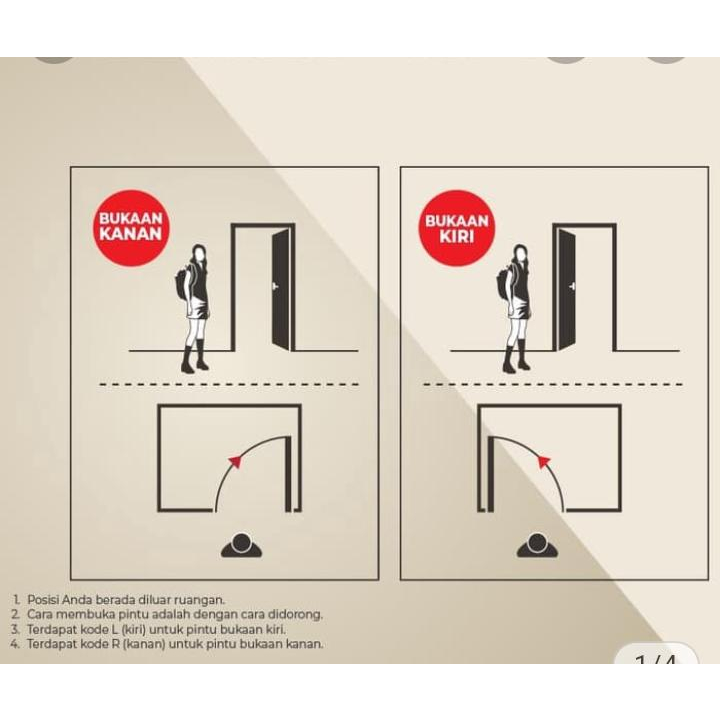 BUKAAN KANAN

BUKAAN KIRI

1. Posisi Anda berada diluar ruangan.
2. Cara membuka pintu adalah dengan cara didorong.
3. Terdapat kode L (kiri) untuk pintu bukaan kiri.
4. Terdapat kode R (kanan) untuk pintu bukaan kanan.

1/4