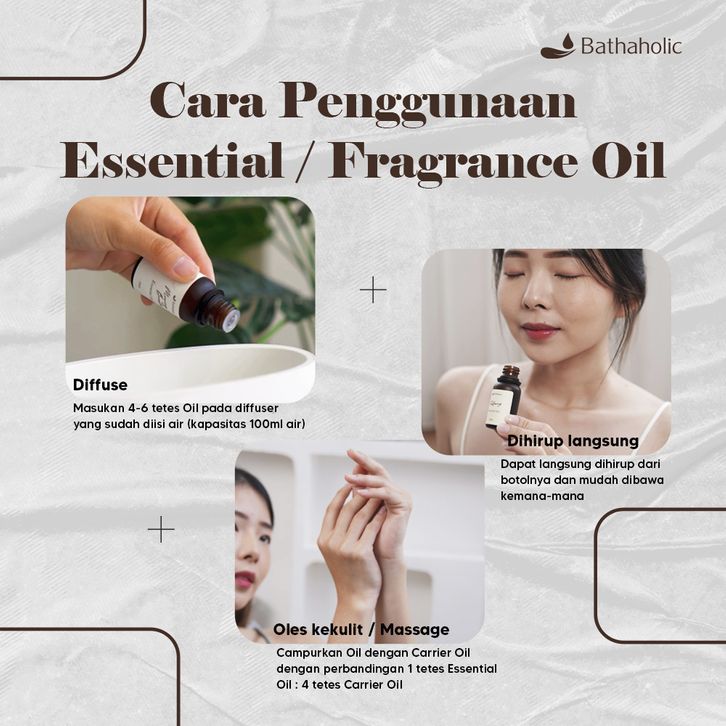 Bathaholic

Cara Penggunaan Essential / Fragrance Oil

Diffuse
Masukan 4-6 tetes Oil pada diffuser yang sudah diisi air (kapasitas 100ml air)

Dihirup langsung
Dapat langsung dihirup dari botolnya dan mudah dibawa kemana-mana

Oles kekulit / Massage
Campurkan Oil dengan Carrier Oil dengan perbandingan 1 tetes Essential Oil : 4 tetes Carrier Oil