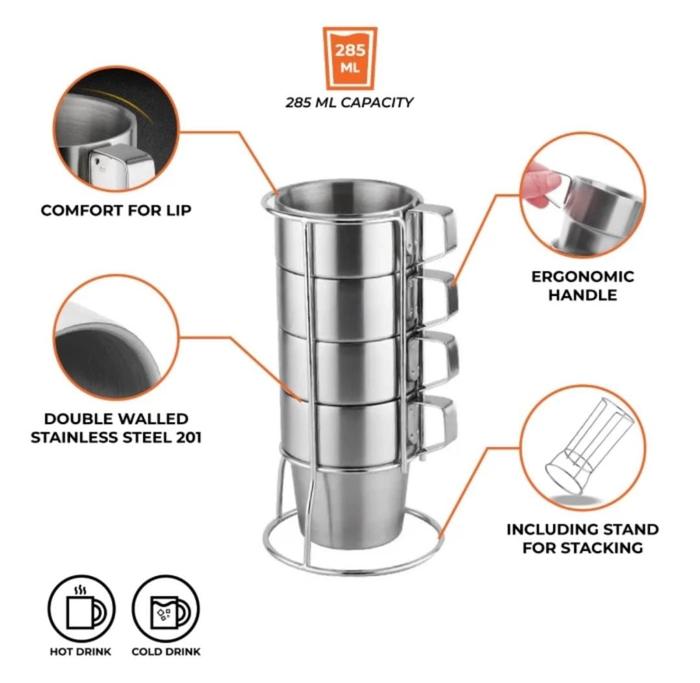 285 ML

285 ML CAPACITY

COMFORT FOR LIP

ERGONOMIC HANDLE

DOUBLE WALLED STAINLESS STEEL 201

INCLUDING STAND FOR STACKING

HOT DRINK

COLD DRINK