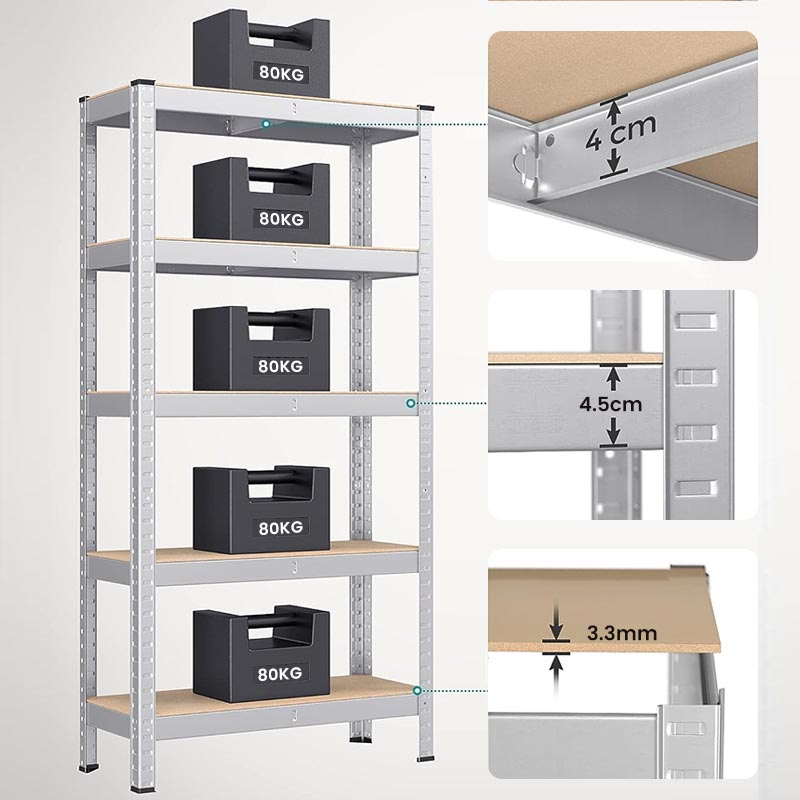 80KG

80KG

80KG

80KG

80KG

4 cm

4.5cm

3.3mm