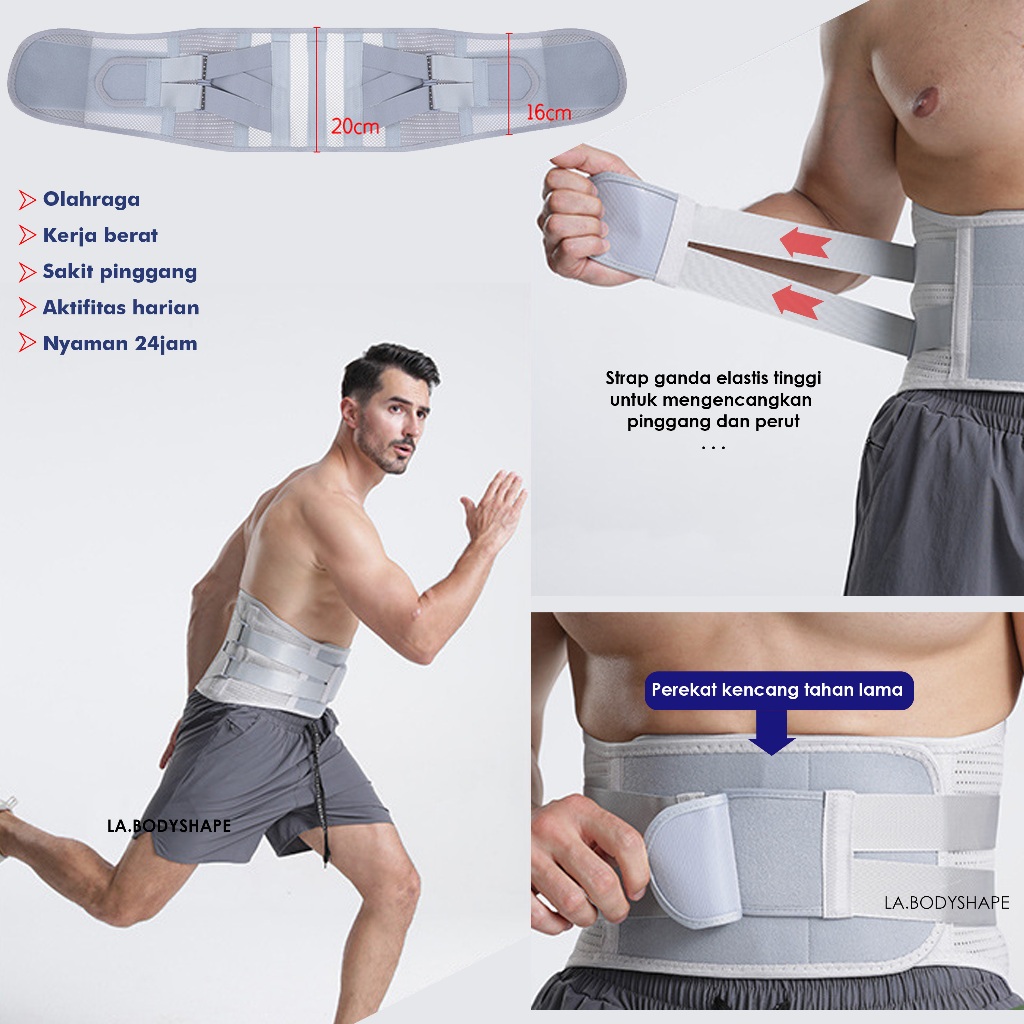 20cm

16cm

Olahraga
Kerja berat
Sakit pinggang
Aktifitas harian
Nyaman 24jam

Strap ganda elastis tinggi untuk mengencangkan pinggang dan perut
. . .

Perekat kencang tahan lama

LA.BODYSHAPE

LA.BODYSHAPE