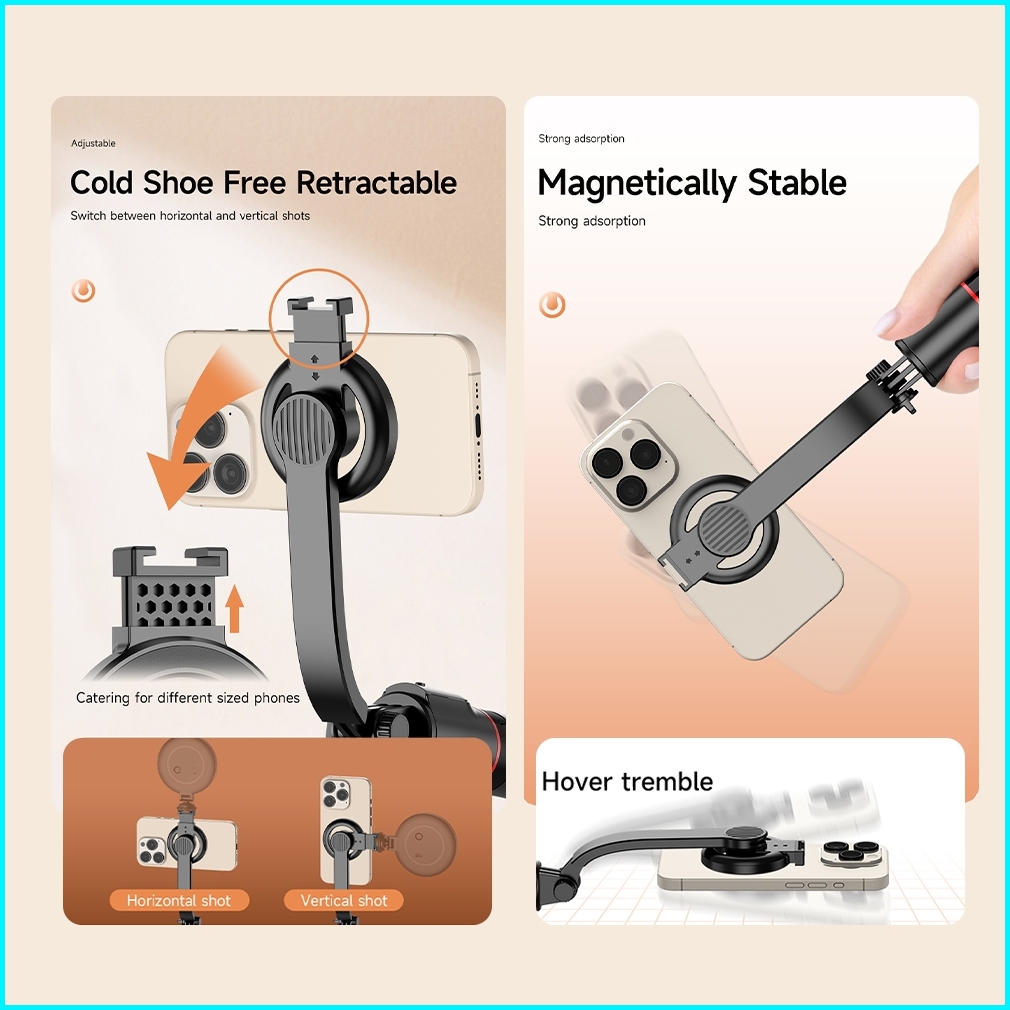 Adjustable

Cold Shoe Free Retractable

Switch between horizontal and vertical shots

Catering for different sized phones

Horizontal shot

Vertical shot

Strong adsorption

Magnetically Stable

Strong adsorption

Hover tremble