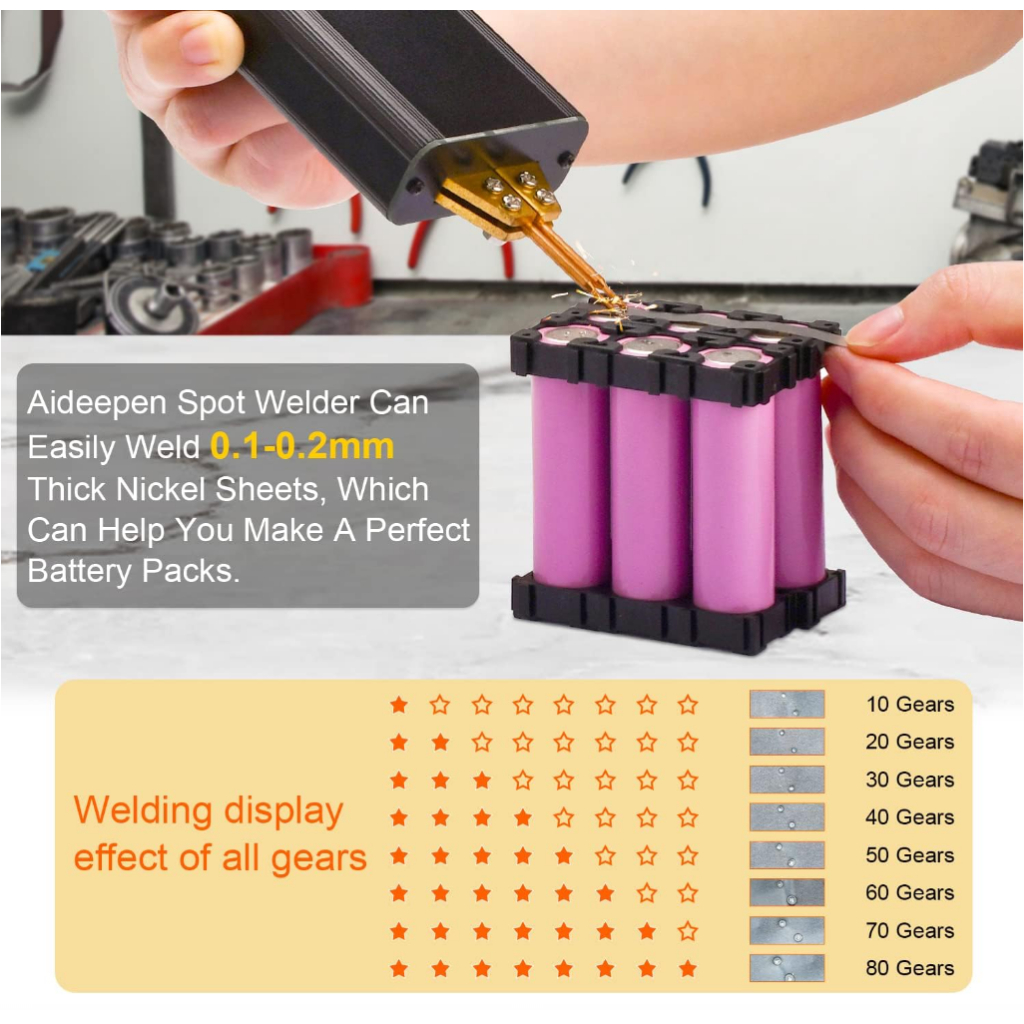 Aideepen Spot Welder Can Easily Weld 0.1-0.2mm Thick Nickel Sheets, Which Can Help You Make A Perfect Battery Packs.

Welding display effect of all gears

★☆☆☆☆☆☆☆ 10 Gears
★★☆☆☆☆☆☆ 20 Gears
★★★☆☆☆☆☆ 30 Gears
★★★★☆☆☆☆ 40 Gears
★★★★★☆☆☆ 50 Gears
★★★★★★☆☆ 60 Gears
★★★★★★★☆ 70 Gears
★★★★★★★★ 80 Gears