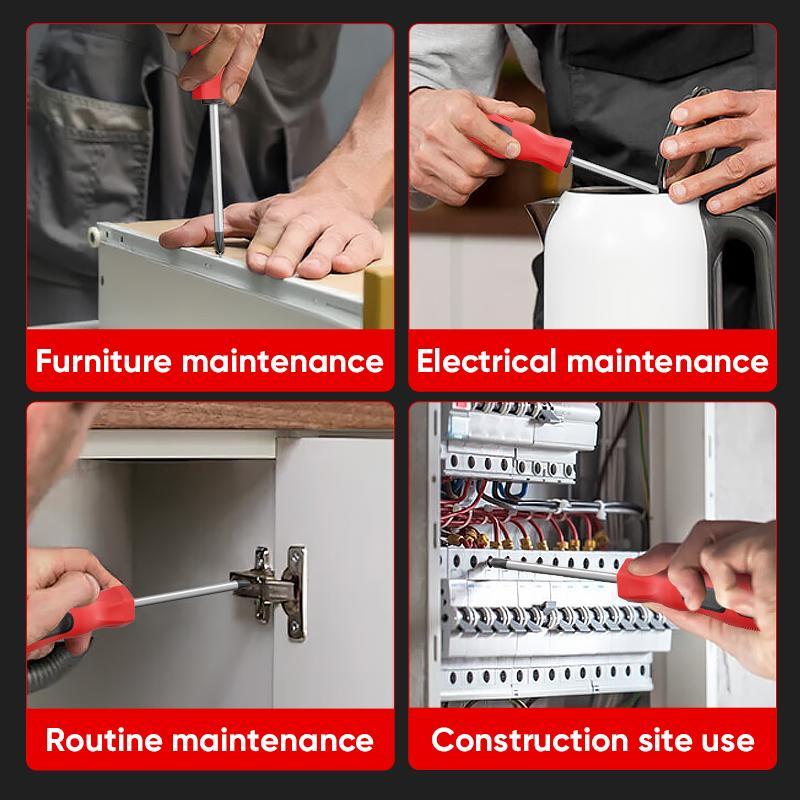 Furniture maintenance

Electrical maintenance

Routine maintenance

Construction site use