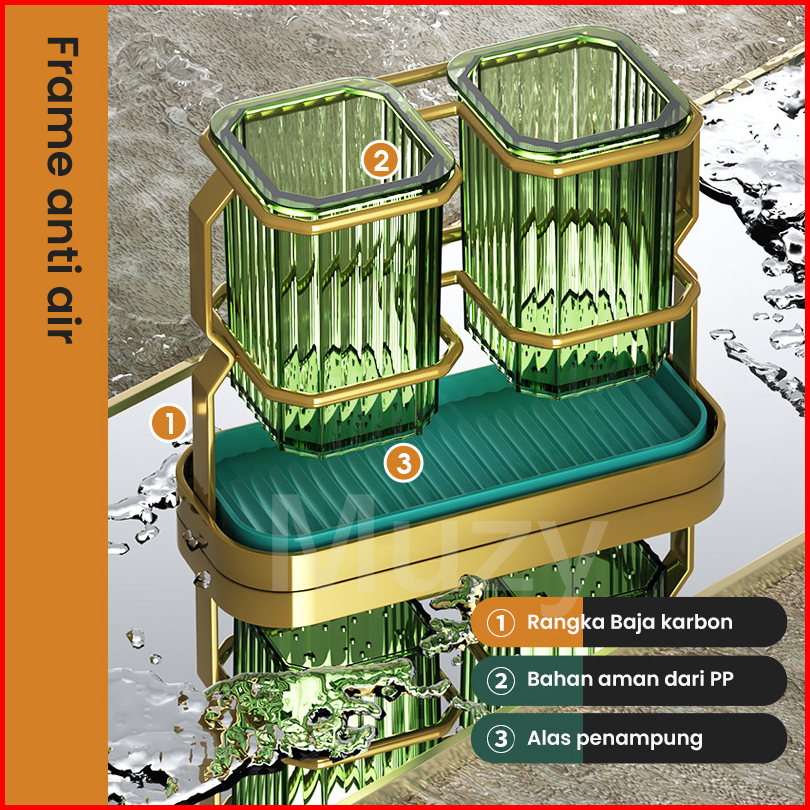 Frame anti air

2

1

3

Muzy

1 Rangka Baja karbon

2 Bahan aman dari PP

3 Alas penampung