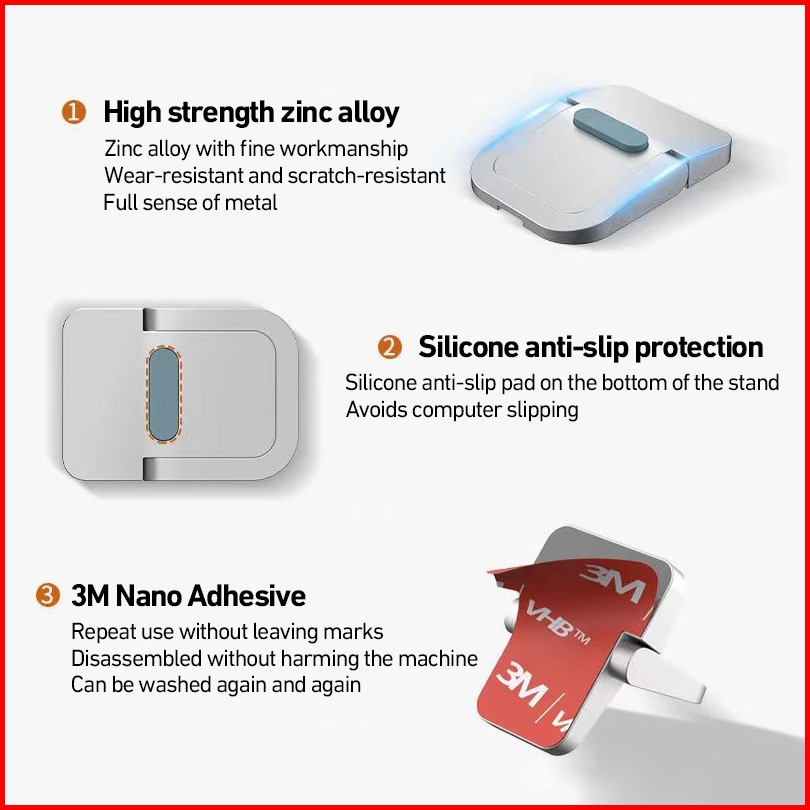 ❶ High strength zinc alloy
Zinc alloy with fine workmanship
Wear-resistant and scratch-resistant
Full sense of metal

❷ Silicone anti-slip protection
Silicone anti-slip pad on the bottom of the stand
Avoids computer slipping

❸ 3M Nano Adhesive
Repeat use without leaving marks
Disassembled without harming the machine
Can be washed again and again

3M
VHB™
3M