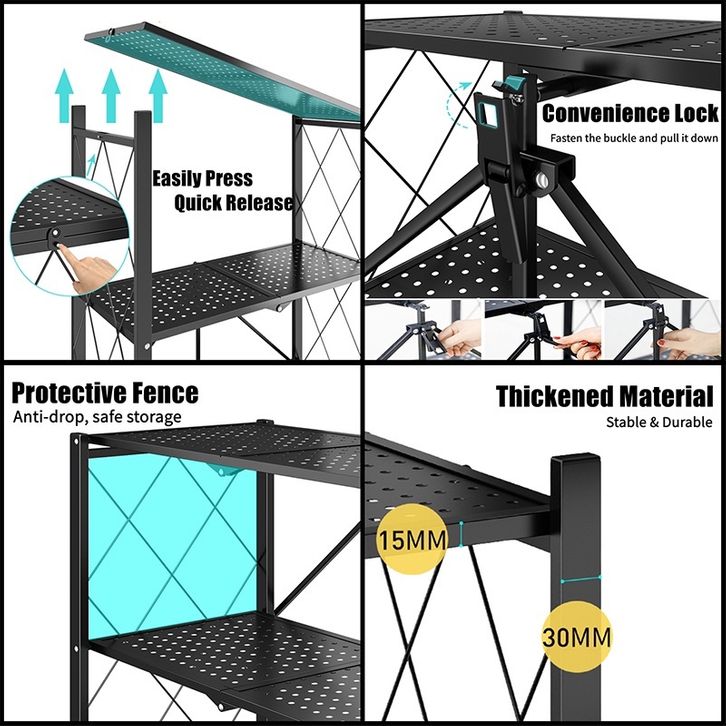 Easily Press
Quick Release

Convenience Lock
Fasten the buckle and pull it down

Protective Fence
Anti-drop, safe storage

Thickened Material
Stable & Durable

15MM

30MM