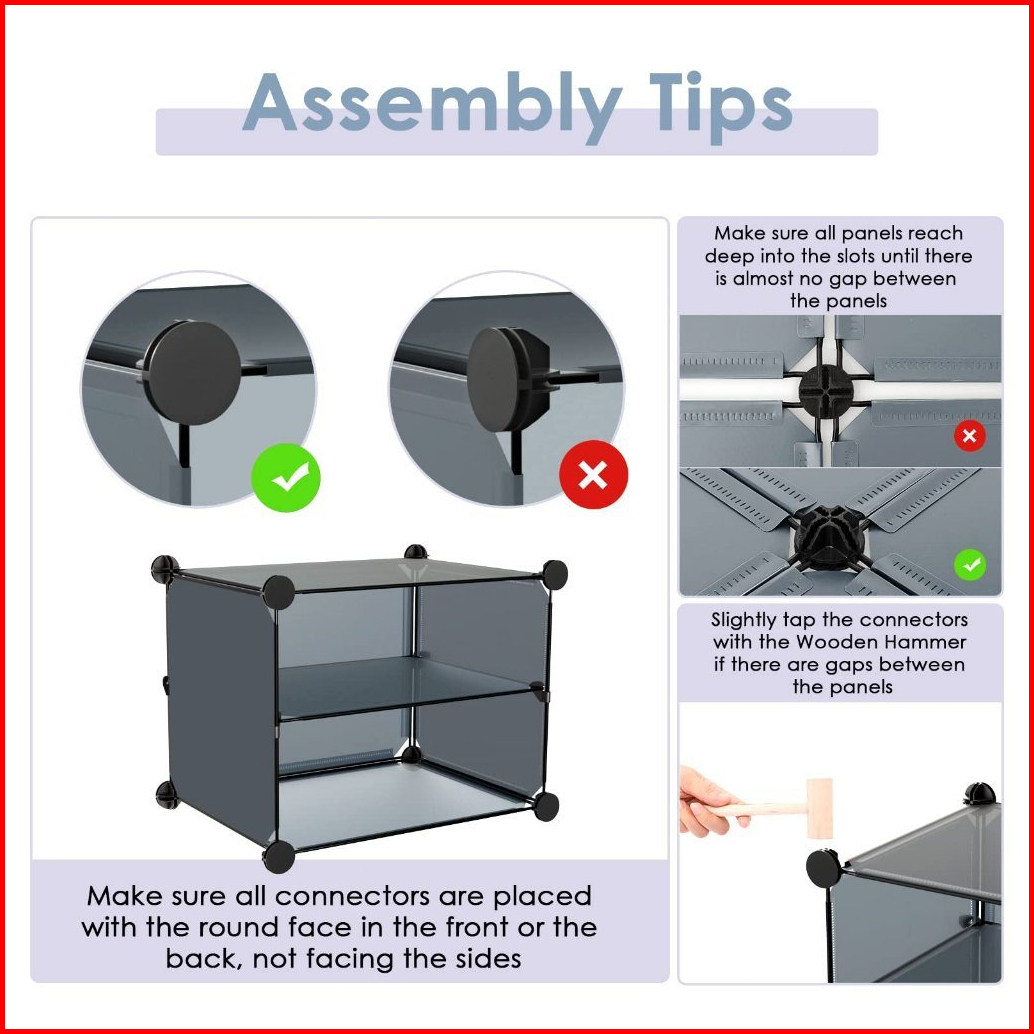 Assembly Tips

Make sure all connectors are placed with the round face in the front or the back, not facing the sides

Make sure all panels reach deep into the slots until there is almost no gap between the panels

Slightly tap the connectors with the Wooden Hammer if there are gaps between the panels