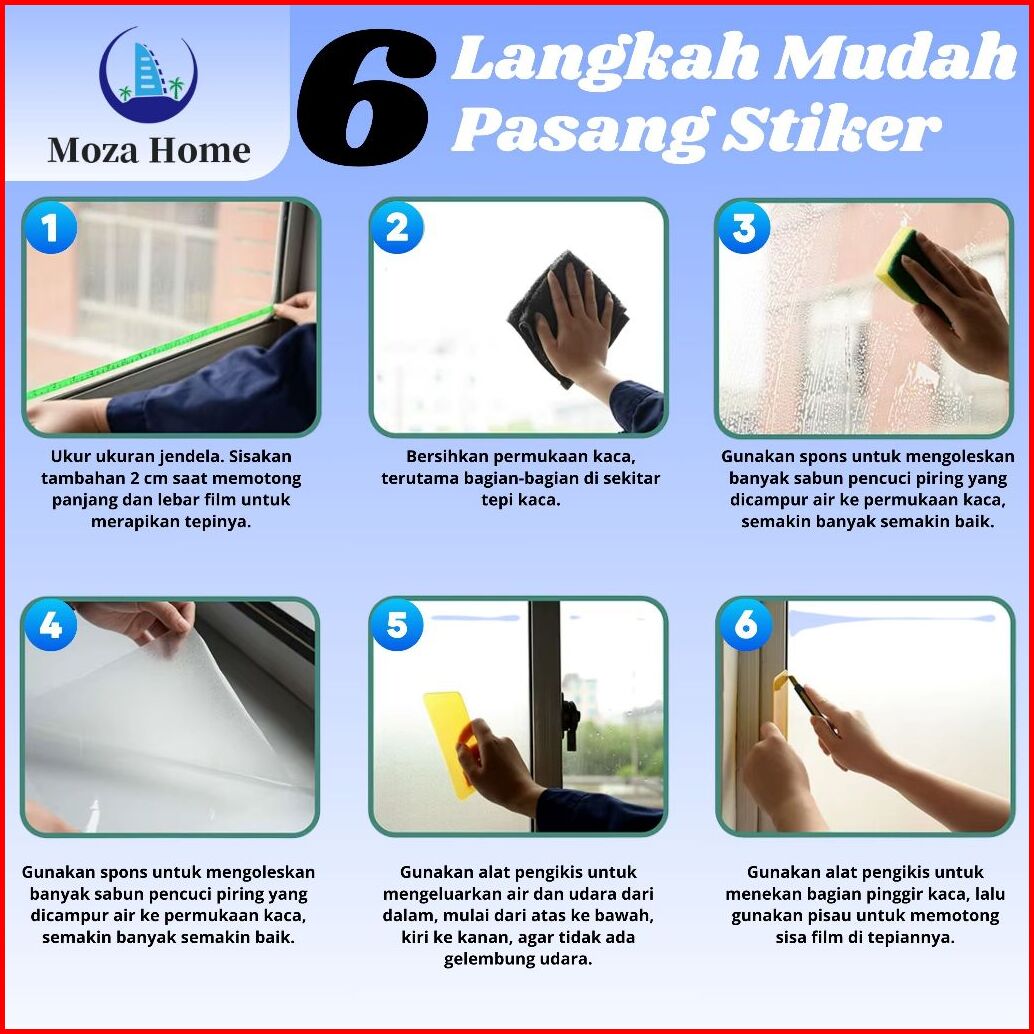 Moza Home

6 Langkah Mudah Pasang Stiker

1

Ukur ukuran jendela. Sisakan tambahan 2 cm saat memotong panjang dan lebar film untuk merapikan tepinya.

2

Bersihkan permukaan kaca, terutama bagian-bagian di sekitar tepi kaca.

3

Gunakan spons untuk mengoleskan banyak sabun pencuci piring yang dicampur air ke permukaan kaca, semakin banyak semakin baik.

4

Gunakan spons untuk mengoleskan banyak sabun pencuci piring yang dicampur air ke permukaan kaca, semakin banyak semakin baik.

5

Gunakan alat pengikis untuk mengeluarkan air dan udara dari dalam, mulai dari atas ke bawah, kiri ke kanan, agar tidak ada gelembung udara.

6

Gunakan alat pengikis untuk menekan bagian pinggir kaca, lalu gunakan pisau untuk memotong sisa film di tepiannya.