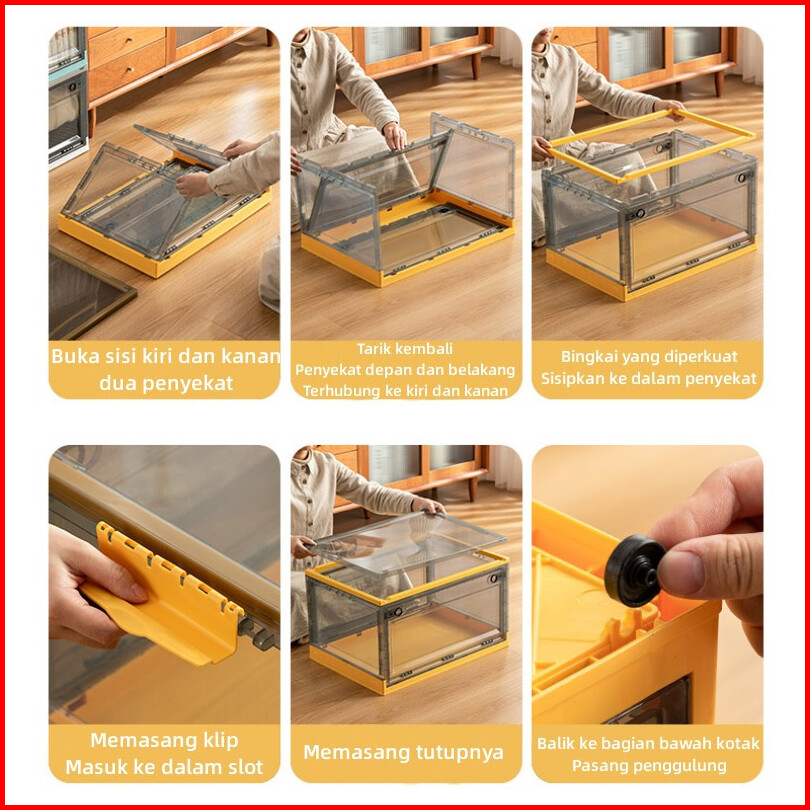 Buka sisi kiri dan kanan dua penyekat

Tarik kembali
Penyekat depan dan belakang
Terhubung ke kiri dan kanan

Bingkai yang diperkuat
Sisipkan ke dalam penyekat

Memasang klip
Masuk ke dalam slot

Memasang tutupnya

Balik ke bagian bawah kotak
Pasang penggulung