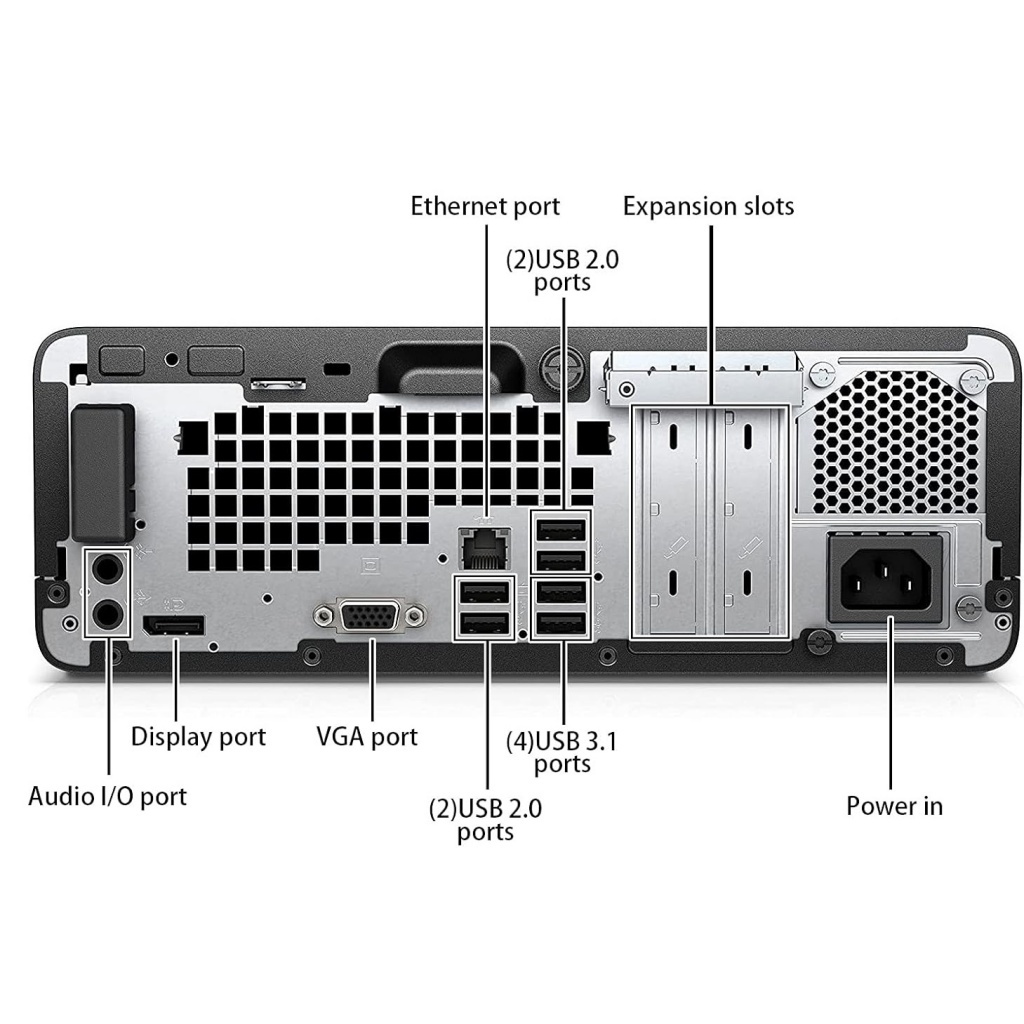 Ethernet port

Expansion slots

(2)USB 2.0 ports

Display port

VGA port

(4)USB 3.1 ports

Audio I/O port

(2)USB 2.0 ports

Power in