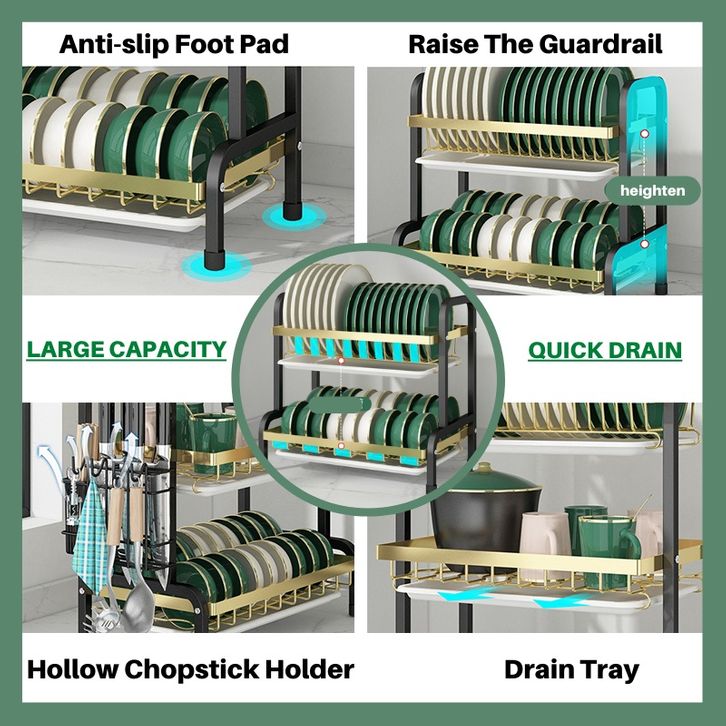 Anti-slip Foot Pad

Raise The Guardrail

heighten

LARGE CAPACITY

QUICK DRAIN

Hollow Chopstick Holder

Drain Tray