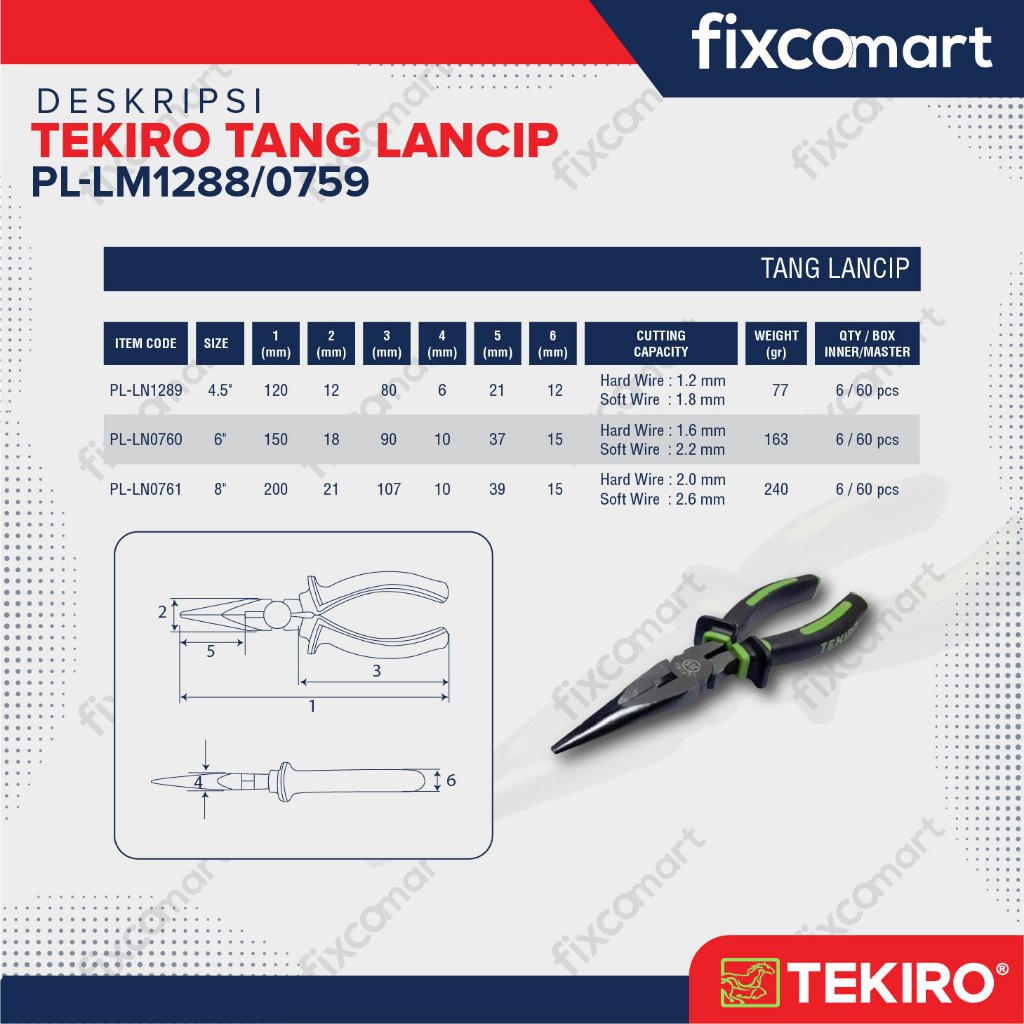 fixcomart

DESKRIPSI
TEKIRO TANG LANCIP
PL-LM1288/0759

TANG LANCIP

| ITEM CODE | SIZE | 1 (mm) | 2 (mm) | 3 (mm) | 4 (mm) | 5 (mm) | 6 (mm) | CUTTING CAPACITY | WEIGHT (gr) | QTY / BOX INNER/MASTER |
|---|---|---|---|---|---|---|---|---|---|---|
| PL-LN1289 | 4.5" | 120 | 12 | 80 | 6 | 21 | 12 | Hard Wire : 1.2 mm Soft Wire : 1.8 mm | 77 | 6 / 60 pcs |
| PL-LN0760 | 6" | 150 | 18 | 90 | 10 | 37 | 15 | Hard Wire : 1.6 mm Soft Wire : 2.2 mm | 163 | 6 / 60 pcs |
| PL-LN0761 | 8" | 200 | 21 | 107 | 10 | 39 | 15 | Hard Wire : 2.0 mm Soft Wire : 2.6 mm | 240 | 6 / 60 pcs |

2
5
3
1
4
6

TEKIRO

fixcomart

TEKIRO®