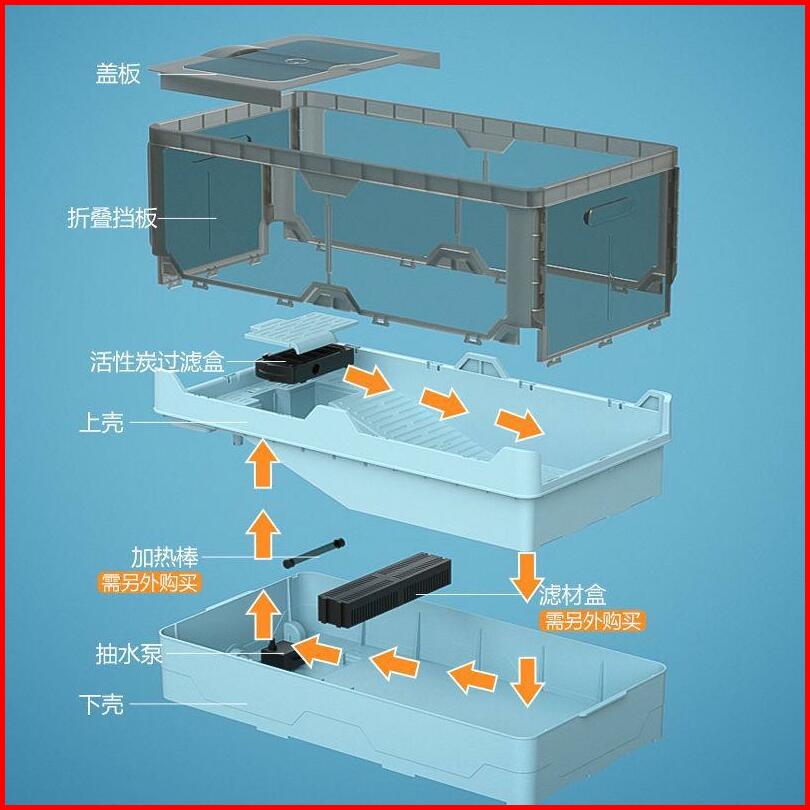 盖板

折叠挡板

活性炭过滤盒

上壳

加热棒
需另外购买

滤材盒
需另外购买

抽水泵

下壳