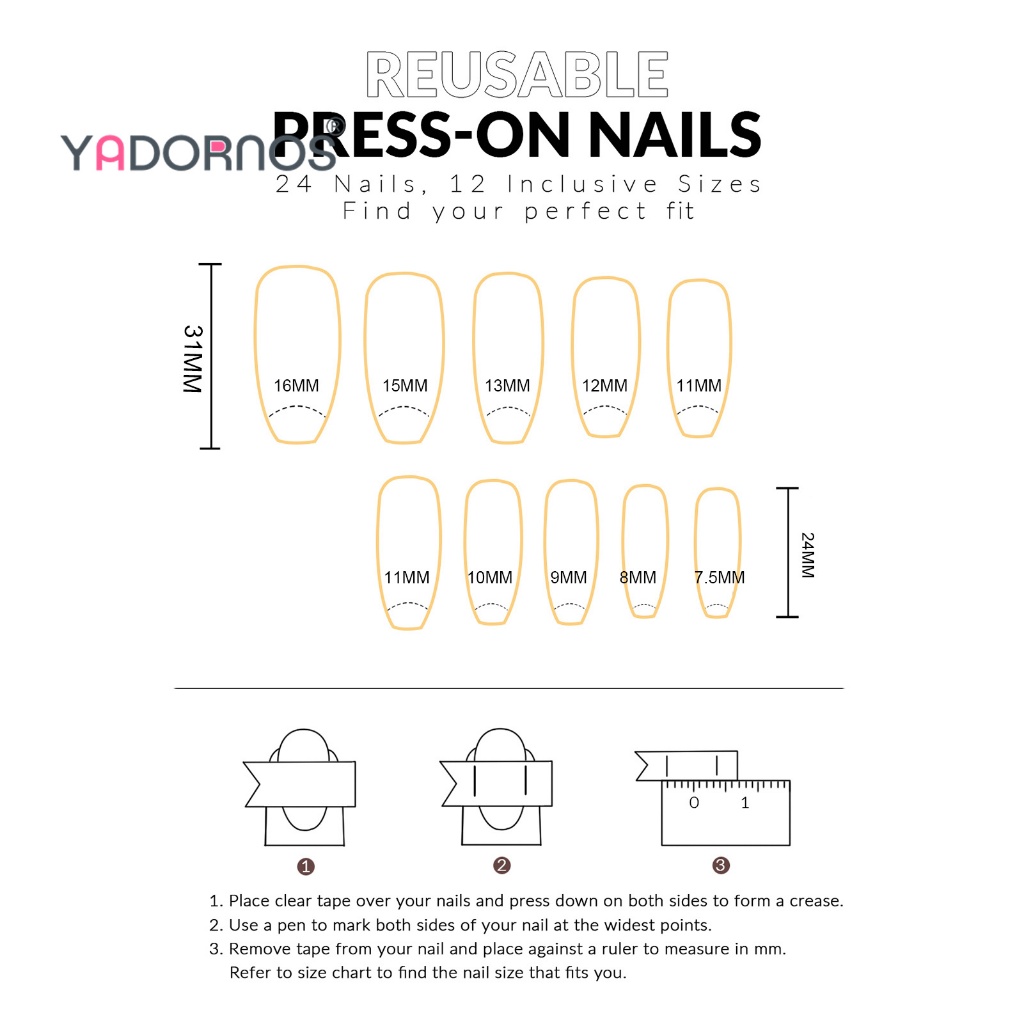 REUSABLE
YADORNOS®
PRESS-ON NAILS
24 Nails, 12 Inclusive Sizes
Find your perfect fit

31MM
16MM 15MM 13MM 12MM 11MM

11MM 10MM 9MM 8MM 7.5MM
24MM

0 1

1 2 3

1. Place clear tape over your nails and press down on both sides to form a crease.
2. Use a pen to mark both sides of your nail at the widest points.
3. Remove tape from your nail and place against a ruler to measure in mm. Refer to size chart to find the nail size that fits you.